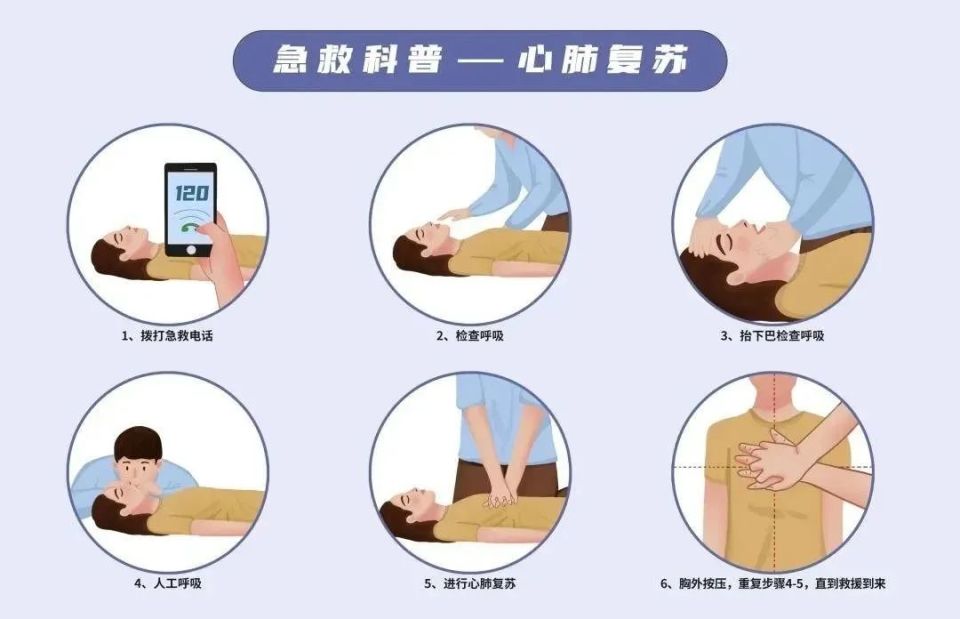 急救科普 — 心肺复苏

120

1、拨打急救电话

2、检查呼吸

3、抬下巴检查呼吸

4、人工呼吸

5、进行心肺复苏

6、胸外按压，重复步骤4-5，直到救援到来