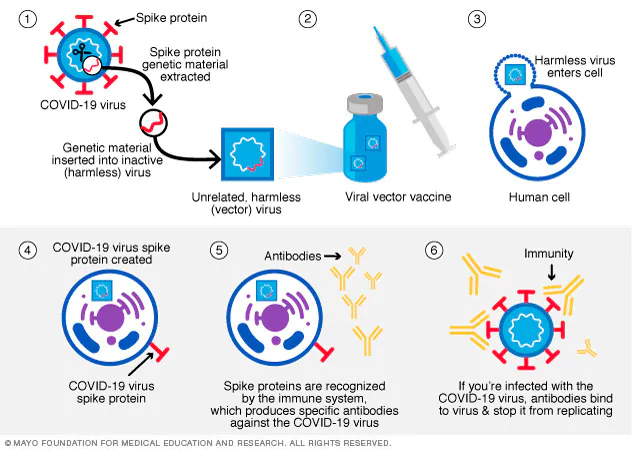 1
Spike protein
Spike protein genetic material extracted
COVID-19 virus
Genetic material inserted into inactive (harmless) virus
Unrelated, harmless (vector) virus

2
Viral vector vaccine

3
Harmless virus enters cell
Human cell

4
COVID-19 virus spike protein created
COVID-19 virus spike protein

5
Antibodies
Spike proteins are recognized by the immune system, which produces specific antibodies against the COVID-19 virus

6
Immunity
If you're infected with the COVID-19 virus, antibodies bind to virus & stop it from replicating

© MAYO FOUNDATION FOR MEDICAL EDUCATION AND RESEARCH. ALL RIGHTS RESERVED.