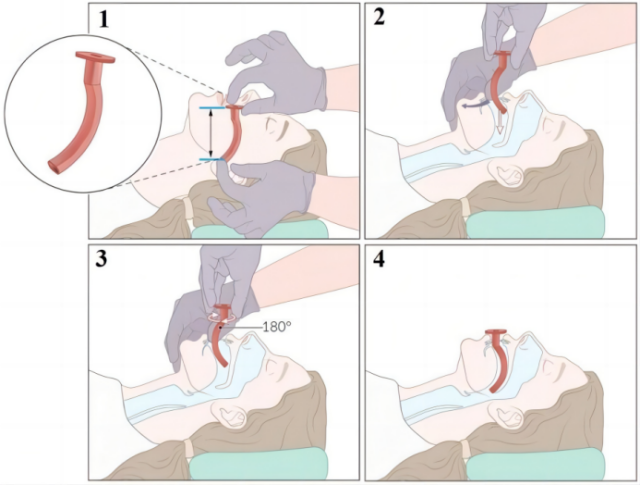 1

2

3

180°

4