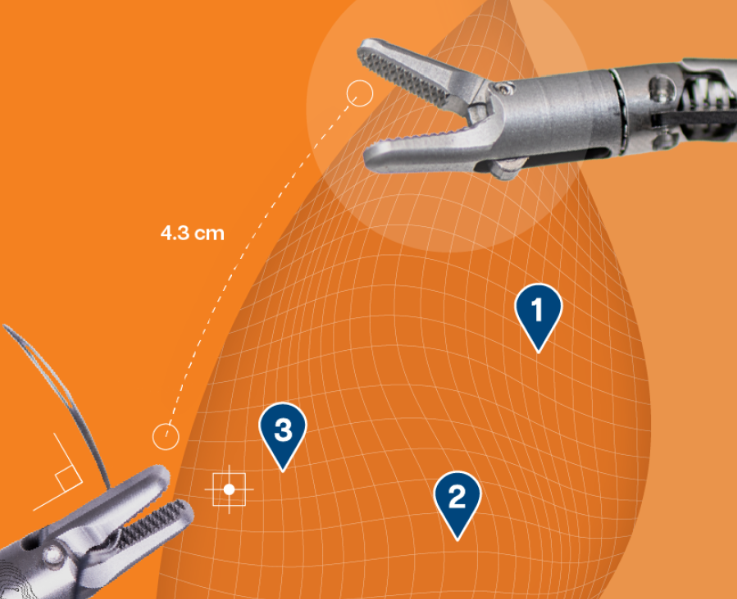 4.3 cm

1

3

2