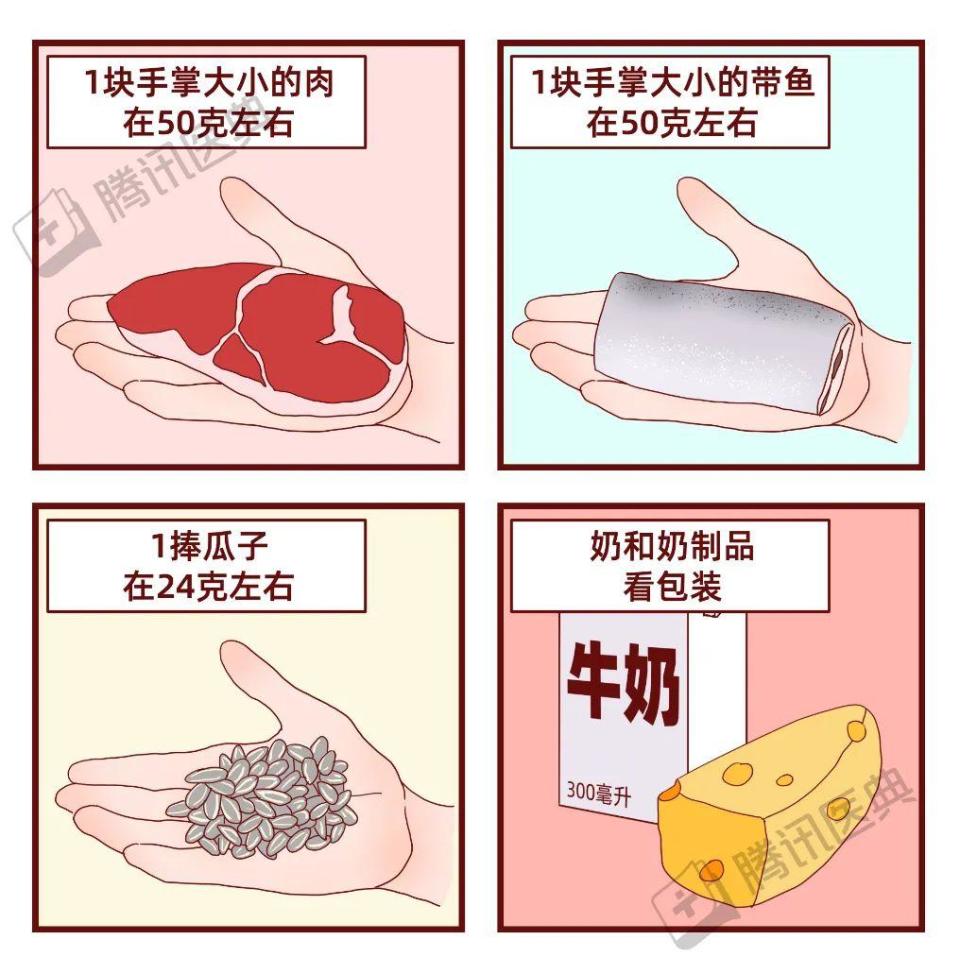 1块手掌大小的肉
在50克左右

腾讯医典

1块手掌大小的带鱼
在50克左右

1捧瓜子
在24克左右

奶和奶制品
看包装

牛奶

300毫升

腾讯医典