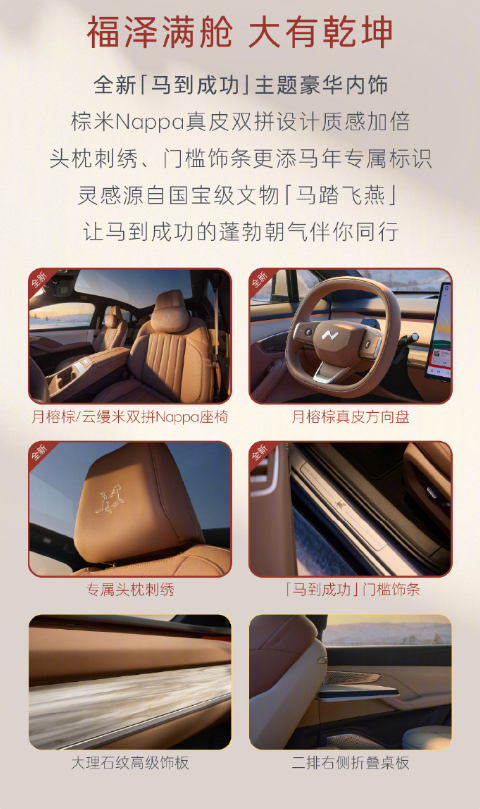 福泽满舱 大有乾坤

全新「马到成功」主题豪华内饰
棕米Nappa真皮双拼设计质感加倍
头枕刺绣、门槛饰条更添马年专属标识
灵感源自国宝级文物「马踏飞燕」
让马到成功的蓬勃朝气伴你同行

全新
月榕棕/云缦米双拼Nappa座椅

全新
月榕棕真皮方向盘

全新
专属头枕刺绣

全新
「马到成功」门槛饰条

大理石纹高级饰板

二排右侧折叠桌板