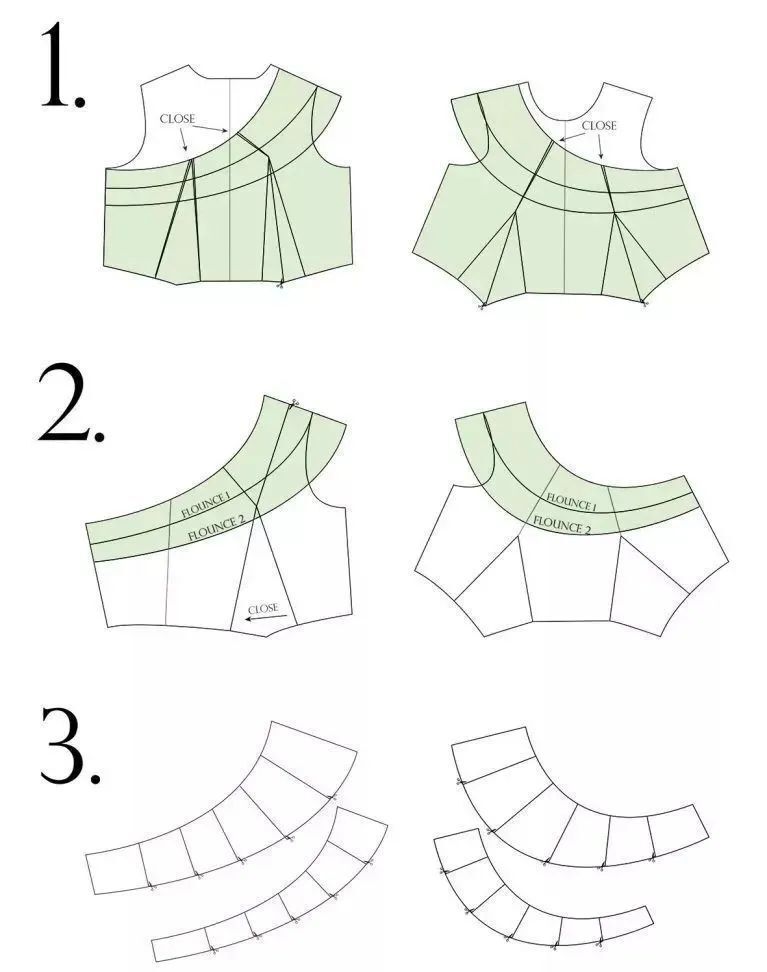 1.

CLOSE

CLOSE

2.

FLOUNCE 1
FLOUNCE 2

CLOSE

FLOUNCE 1
FLOUNCE 2

3.