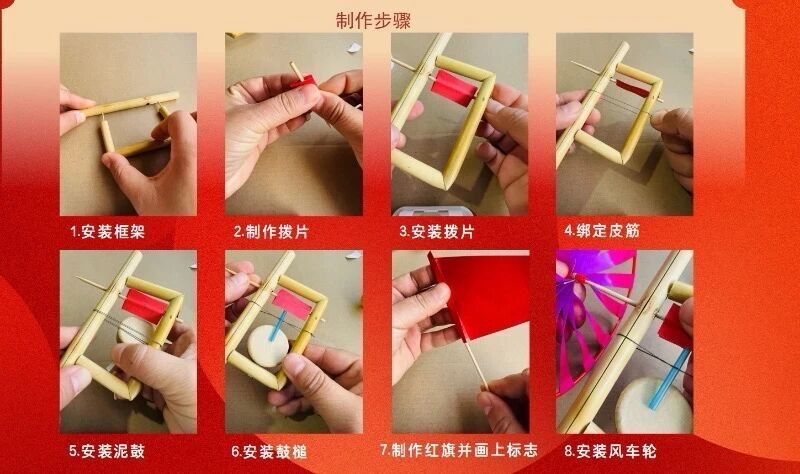 制作步骤

1.安装框架

2.制作拨片

3.安装拨片

4.绑定皮筋

5.安装泥鼓

6.安装鼓槌

7.制作红旗并画上标志

8.安装风车轮