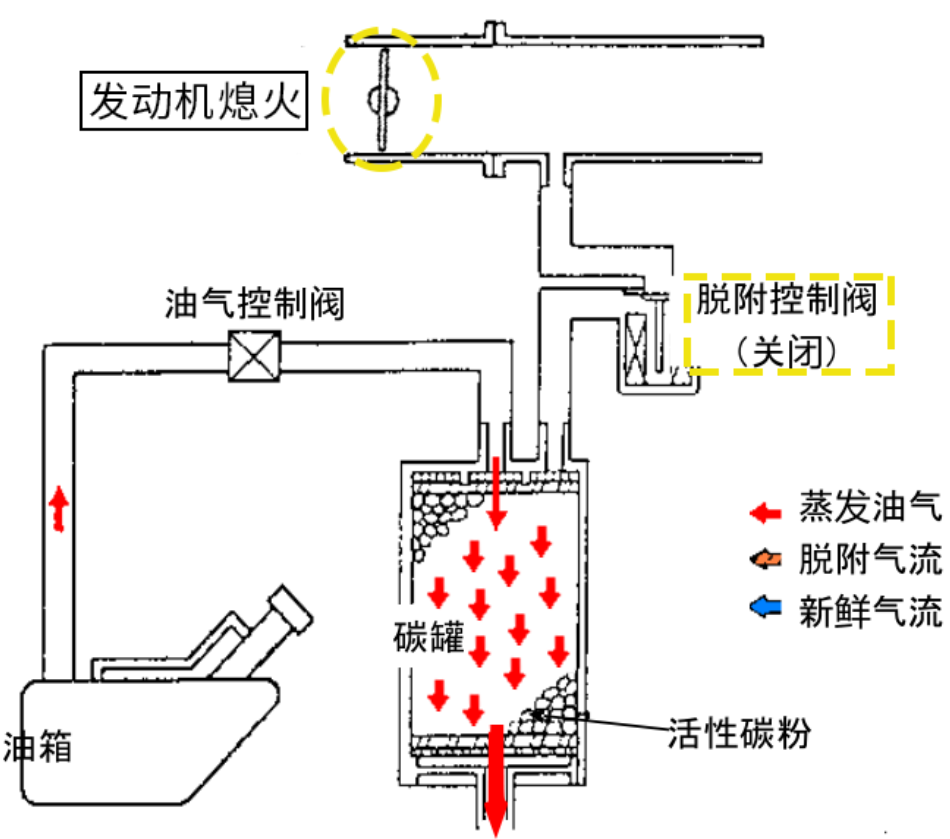 发动机熄火

油气控制阀

脱附控制阀
（关闭）

蒸发油气
脱附气流
新鲜气流

碳罐

活性碳粉

油箱