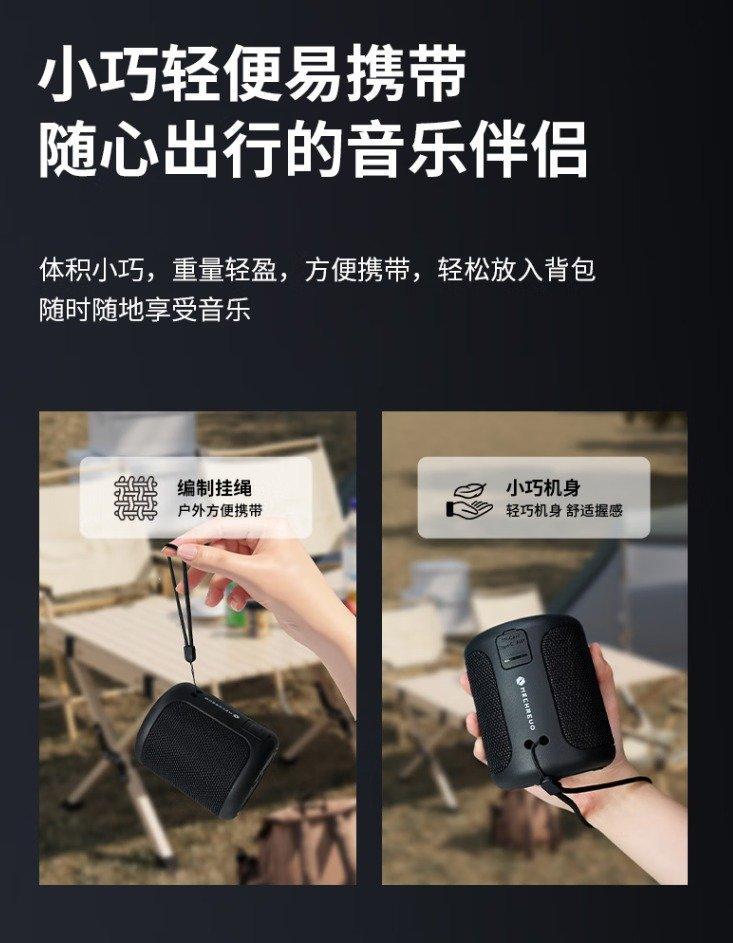 小巧轻便易携带
随心出行的音乐伴侣

体积小巧，重量轻盈，方便携带，轻松放入背包
随时随地享受音乐

编制挂绳
户外方便携带

小巧机身
轻巧机身 舒适握感

MECHREVO

MECHREVO