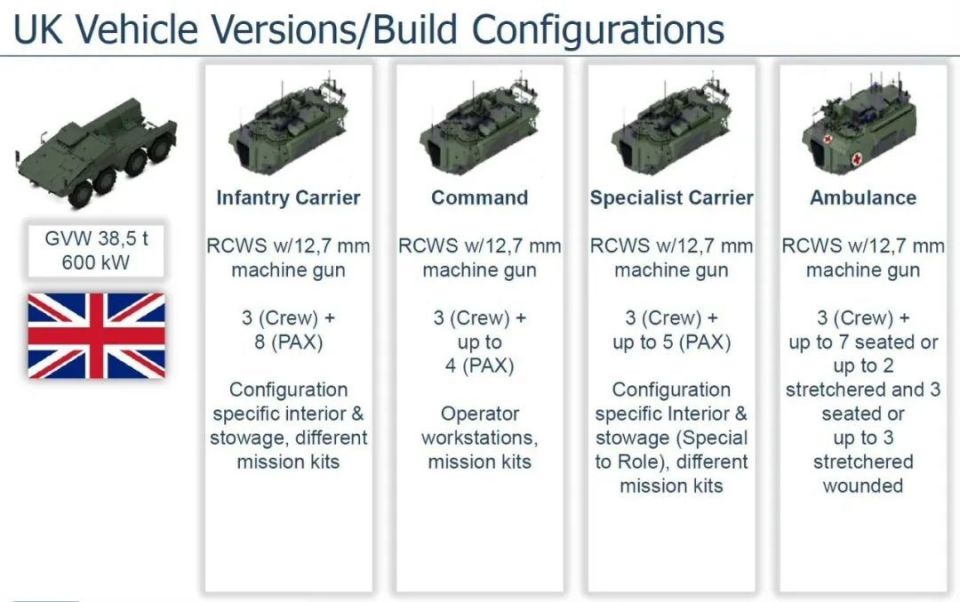 UK Vehicle Versions/Build Configurations

GVW 38,5 t
600 kW

Infantry Carrier

RCWS w/12,7 mm machine gun

3 (Crew) + 8 (PAX)

Configuration specific interior & stowage, different mission kits

Command

RCWS w/12,7 mm machine gun

3 (Crew) + up to 4 (PAX)

Operator workstations, mission kits

Specialist Carrier

RCWS w/12,7 mm machine gun

3 (Crew) + up to 5 (PAX)

Configuration specific Interior & stowage (Special to Role), different mission kits

Ambulance

RCWS w/12,7 mm machine gun

3 (Crew) + up to 7 seated or up to 2 stretchered and 3 seated or up to 3 stretchered wounded