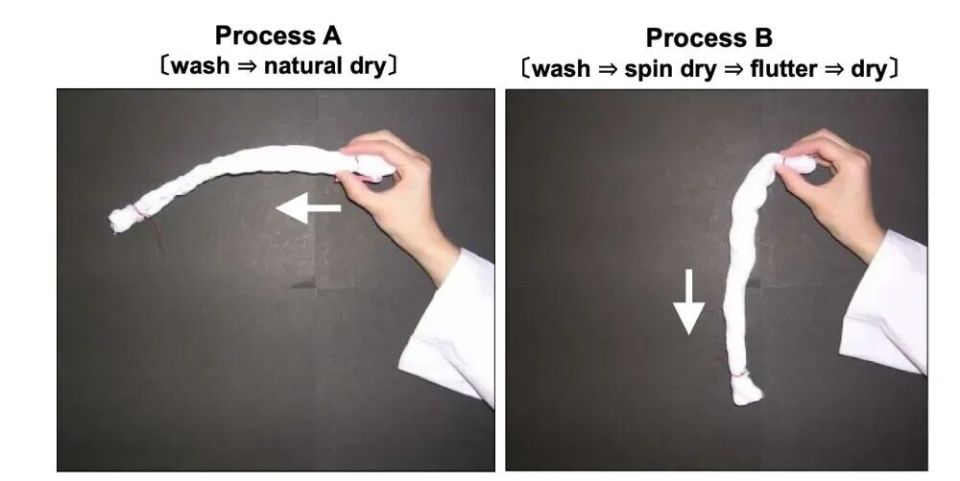 Process A
〔wash ⇒ natural dry〕

Process B
〔wash ⇒ spin dry ⇒ flutter ⇒ dry〕