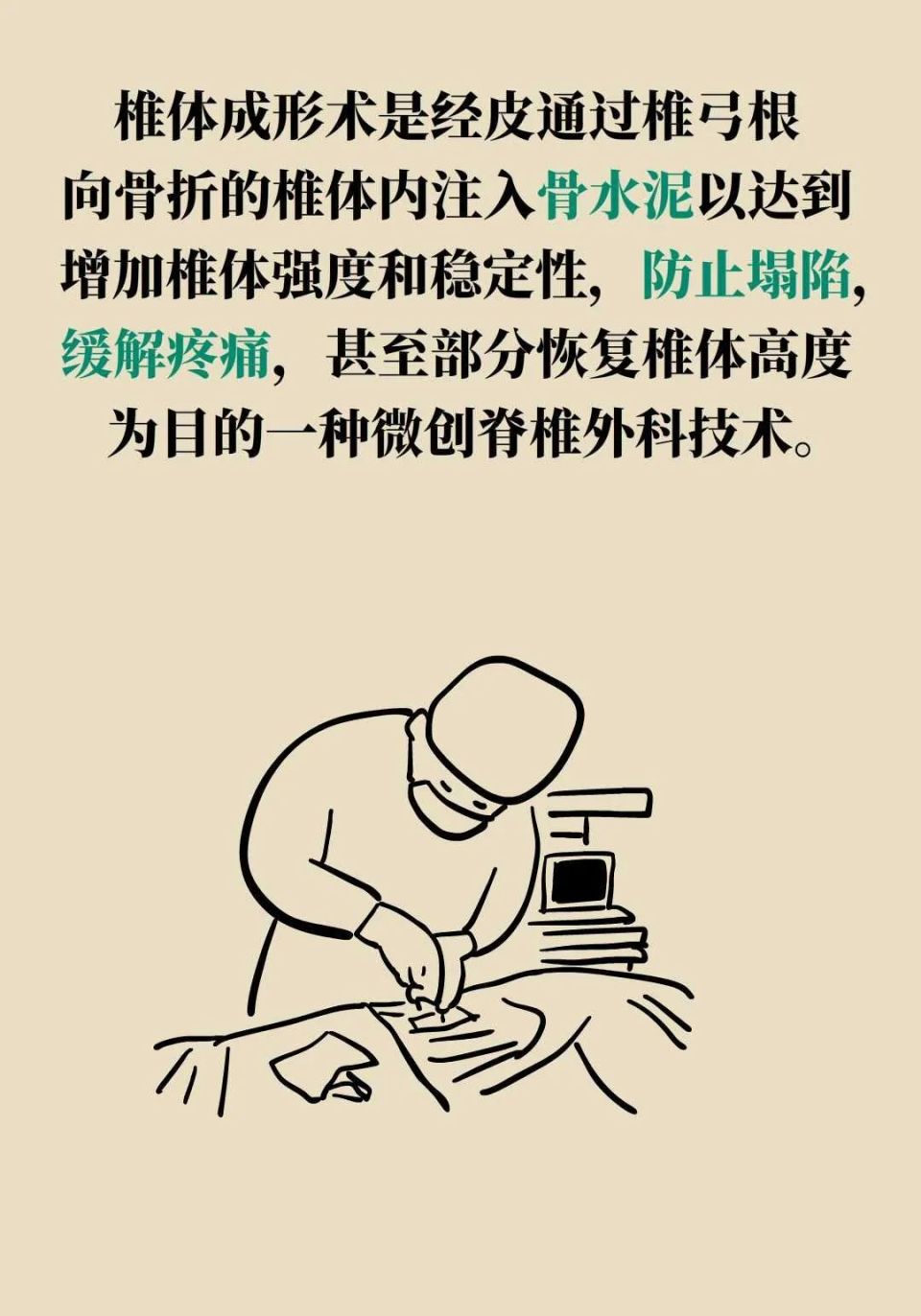 椎体成形术是经皮通过椎弓根向骨折的椎体内注入骨水泥以达到增加椎体强度和稳定性，防止塌陷，缓解疼痛，甚至部分恢复椎体高度为目的一种微创脊椎外科技术。