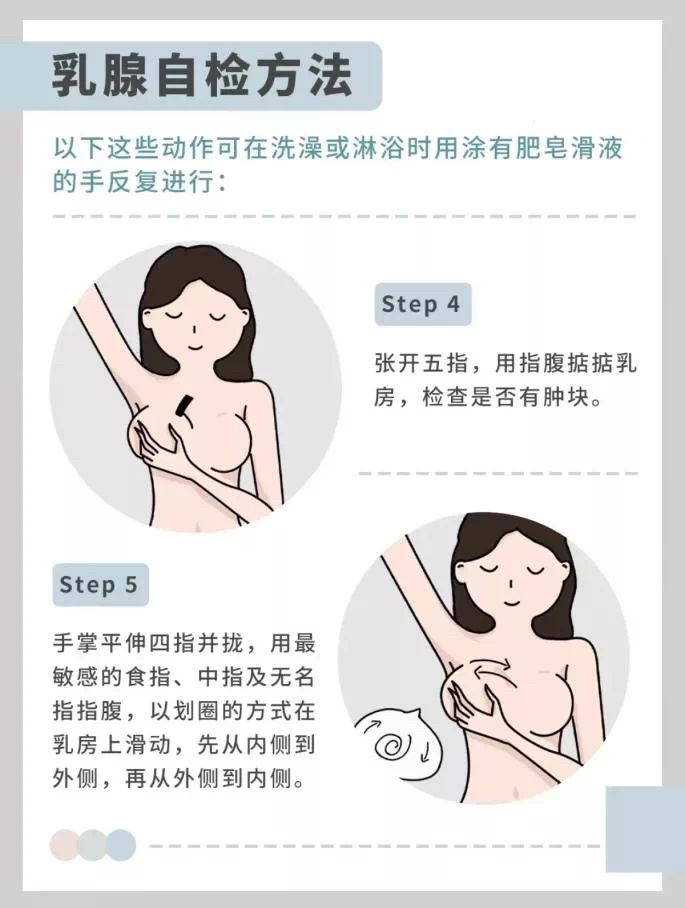 乳腺自检方法

以下这些动作可在洗澡或淋浴时用涂有肥皂滑液的手反复进行：

Step 4

张开五指，用指腹掂掂乳房，检查是否有肿块。

Step 5

手掌平伸四指并拢，用最敏感的食指、中指及无名指指腹，以划圈的方式在乳房上滑动，先从内侧到外侧，再从外侧到内侧。