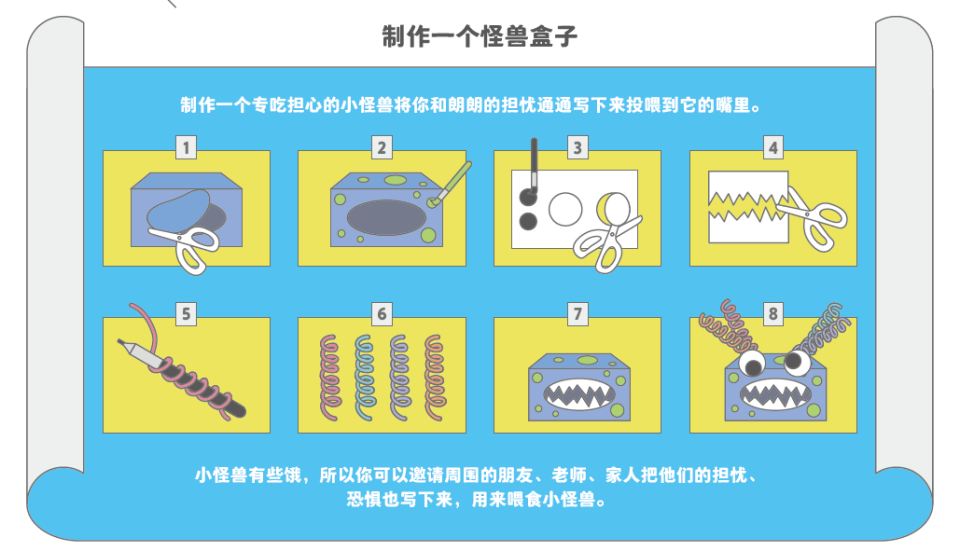 制作一个怪兽盒子

制作一个专吃担心的小怪兽将你和朗朗的担忧通通写下来投喂到它的嘴里。

1

2

3

4

5

6

7

8

小怪兽有些饿，所以你可以邀请周围的朋友、老师、家人把他们的担忧、恐惧也写下来，用来喂食小怪兽。