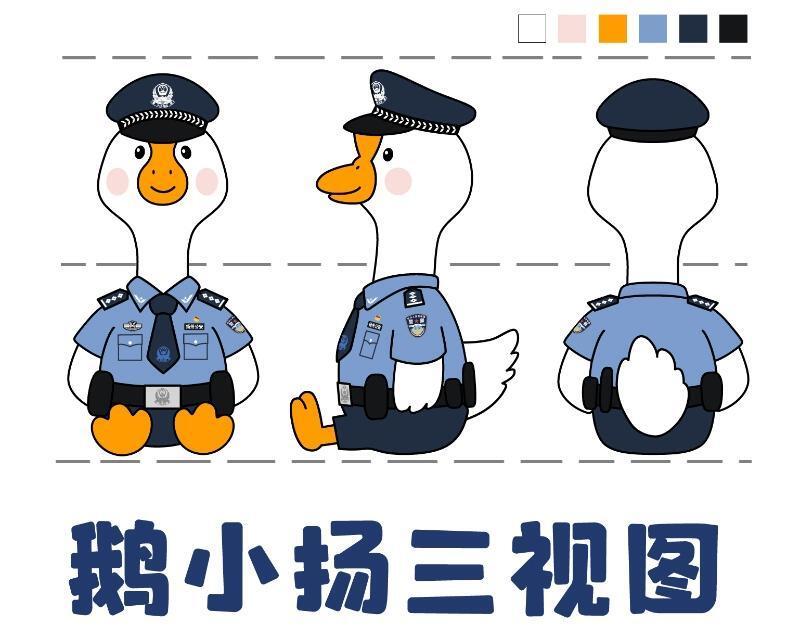 鹅小扬三视图