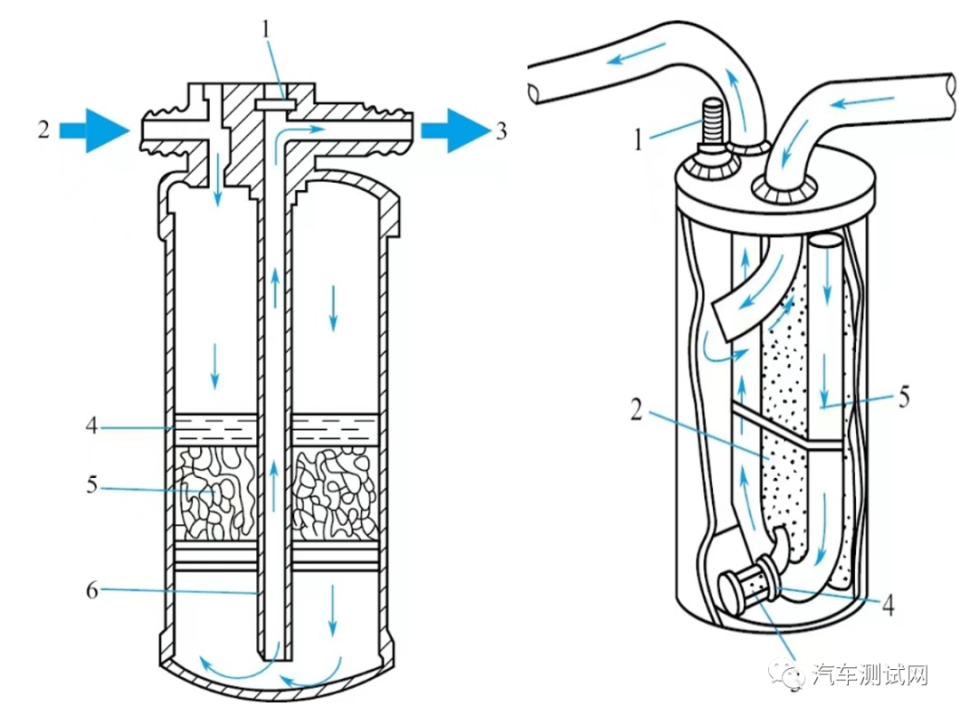 1
2
3
4
5
6

1
2
5
4
3

汽车测试网