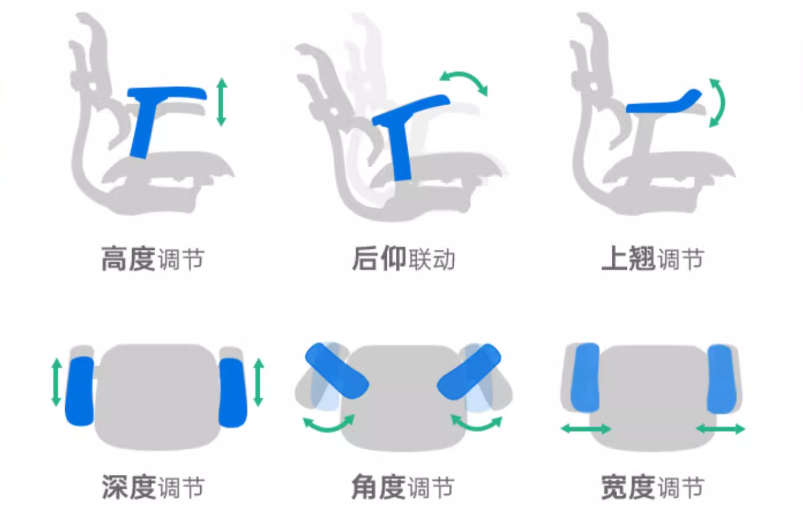 高度调节

后仰联动

上翘调节

深度调节

角度调节

宽度调节