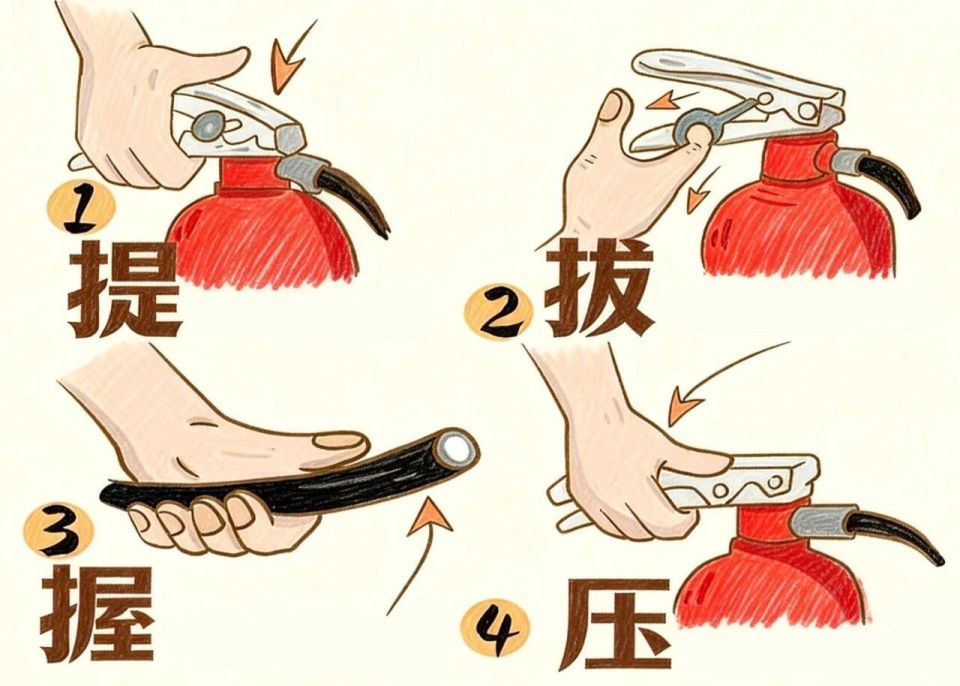 1 提

2 拔

3 握

4 压