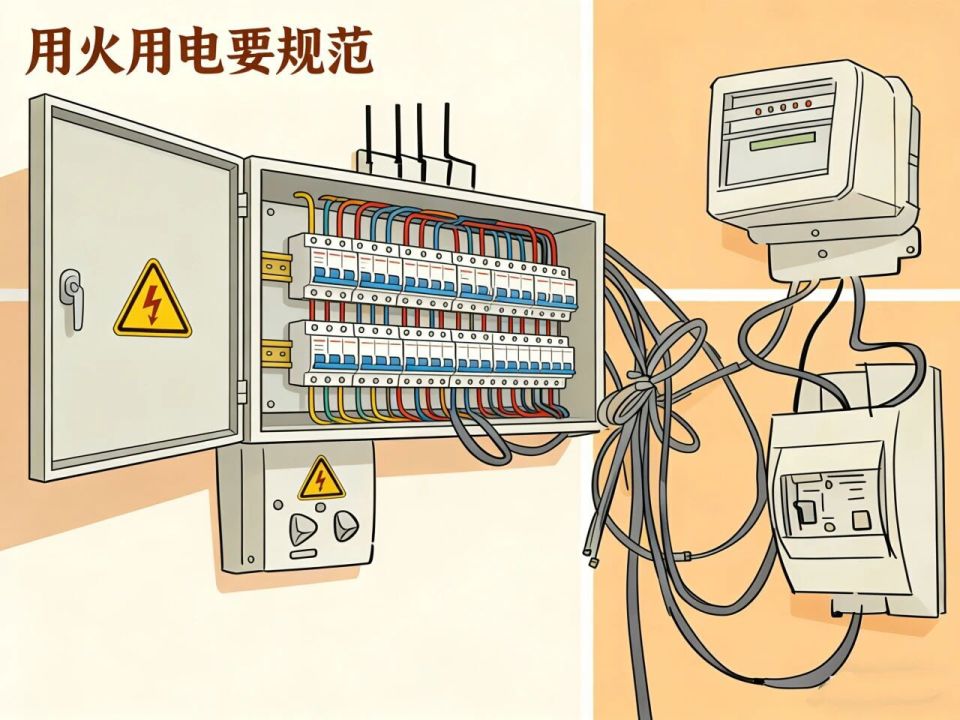 用火用电要规范