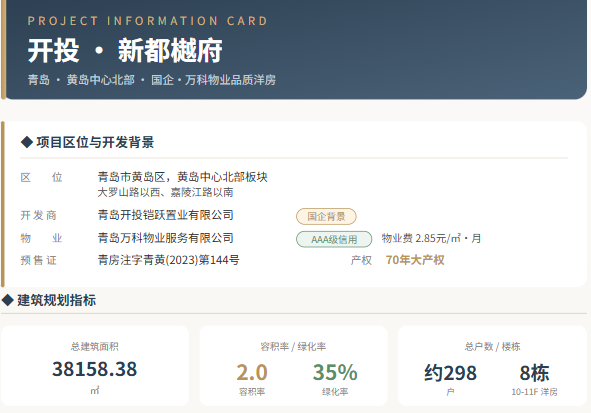 PROJECT INFORMATION CARD

开投 · 新都樾府

青岛 · 黄岛中心北部 · 国企·万科物业品质洋房

◆ 项目区位与开发背景

区 位 青岛市黄岛区，黄岛中心北部板块
大罗山路以西、嘉陵江路以南

开发商 青岛开投铠跃置业有限公司 国企背景

物 业 青岛万科物业服务有限公司 AAA级信用 物业费 2.85元/㎡·月

预售证 青房注字青黄(2023)第144号 产权 70年大产权

◆ 建筑规划指标

总建筑面积
38158.38
㎡

容积率 / 绿化率
2.0
容积率
35%
绿化率

总户数 / 楼栋
约298
户
8栋
10-11F 洋房