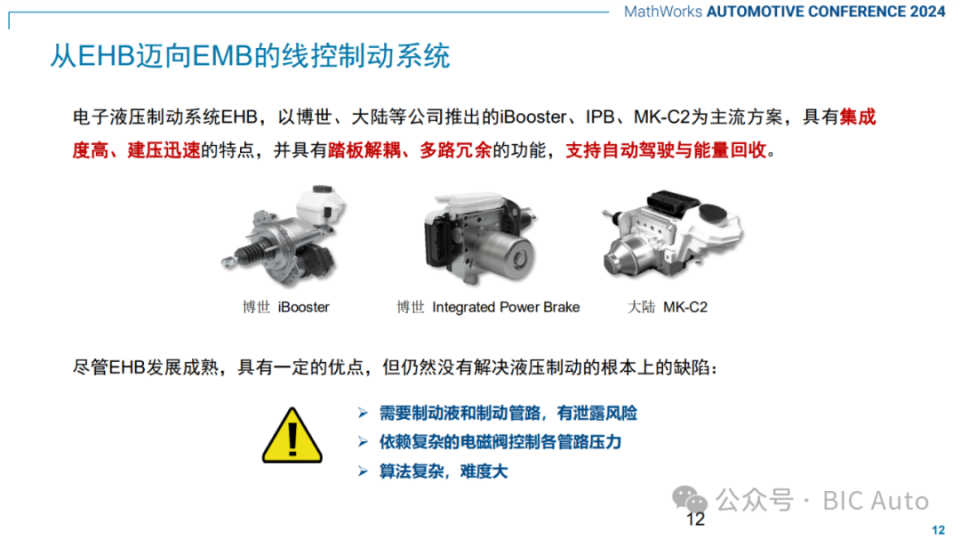 MathWorks AUTOMOTIVE CONFERENCE 2024

从EHB迈向EMB的线控制动系统

电子液压制动系统EHB，以博世、大陆等公司推出的iBooster、IPB、MK-C2为主流方案，具有集成度高、建压迅速的特点，并具有踏板解耦、多路冗余的功能，支持自动驾驶与能量回收。

博世 iBooster

博世 Integrated Power Brake

大陆 MK-C2

尽管EHB发展成熟，具有一定的优点，但仍然没有解决液压制动的根本上的缺陷：

➢ 需要制动液和制动管路，有泄露风险

➢ 依赖复杂的电磁阀控制各管路压力

➢ 算法复杂，难度大

12

公众号 · BIC Auto

12