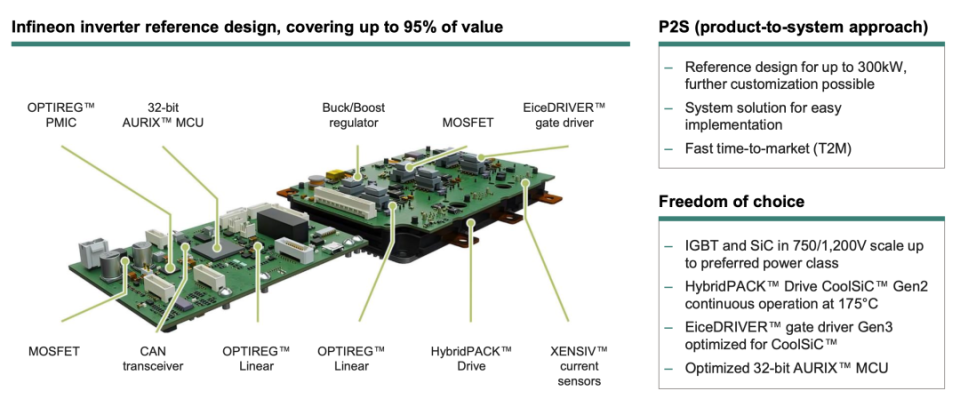 Infineon inverter reference design, covering up to 95% of value

OPTIREG™ PMIC

32-bit AURIX™ MCU

Buck/Boost regulator

MOSFET

EiceDRIVER™ gate driver

MOSFET

CAN transceiver

OPTIREG™ Linear

OPTIREG™ Linear

HybridPACK™ Drive

XENSIV™ current sensors

P2S (product-to-system approach)

– Reference design for up to 300kW, further customization possible
– System solution for easy implementation
– Fast time-to-market (T2M)

Freedom of choice

– IGBT and SiC in 750/1,200V scale up to preferred power class
– HybridPACK™ Drive CoolSiC™ Gen2 continuous operation at 175°C
– EiceDRIVER™ gate driver Gen3 optimized for CoolSiC™
– Optimized 32-bit AURIX™ MCU