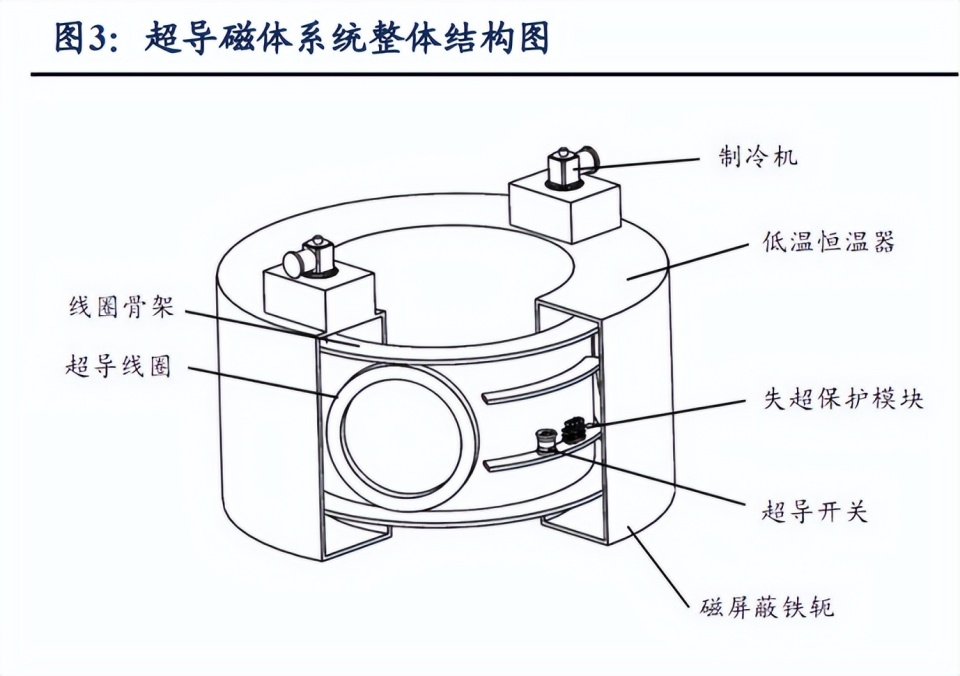 图3：超导磁体系统整体结构图

制冷机

低温恒温器

线圈骨架

超导线圈

失超保护模块

超导开关

磁屏蔽铁轭