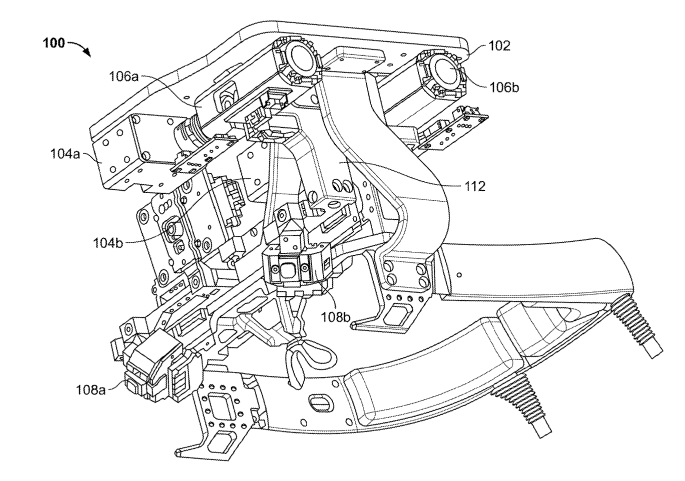 100
102
106a
106b
104a
112
104b
108b
108a