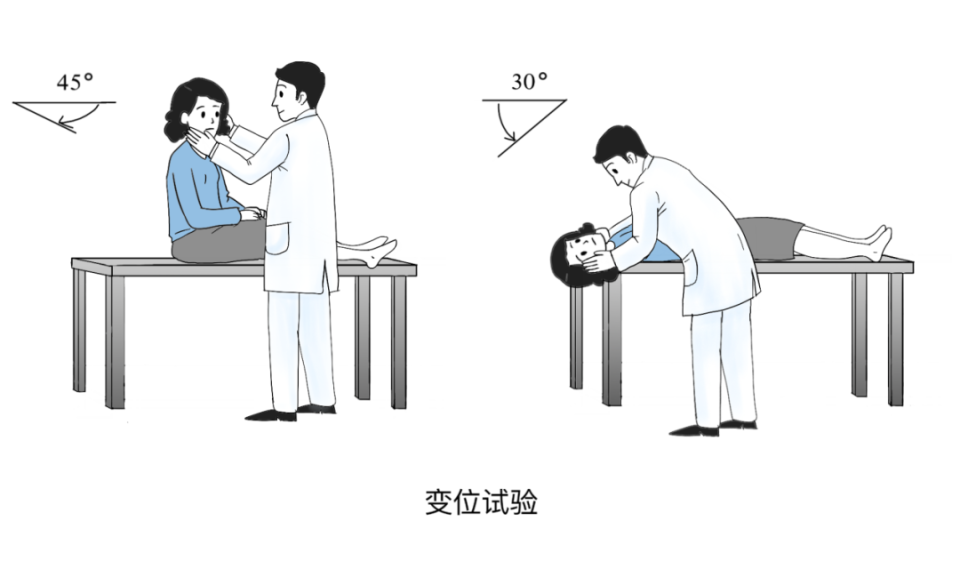 45°

30°

变位试验