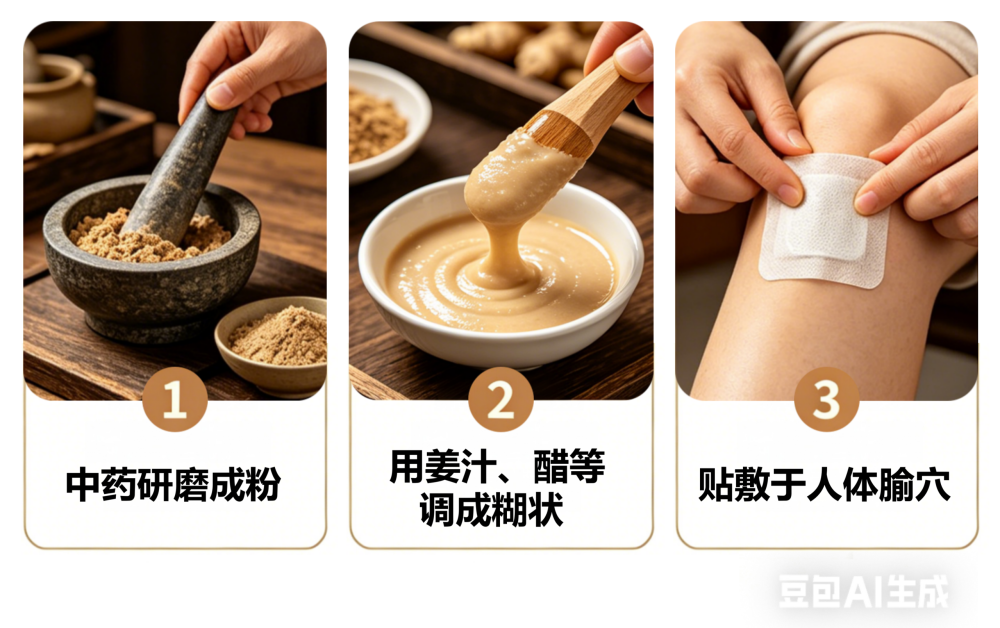 1

中药研磨成粉

2

用姜汁、醋等调成糊状

3

贴敷于人体腧穴

豆包AI生成