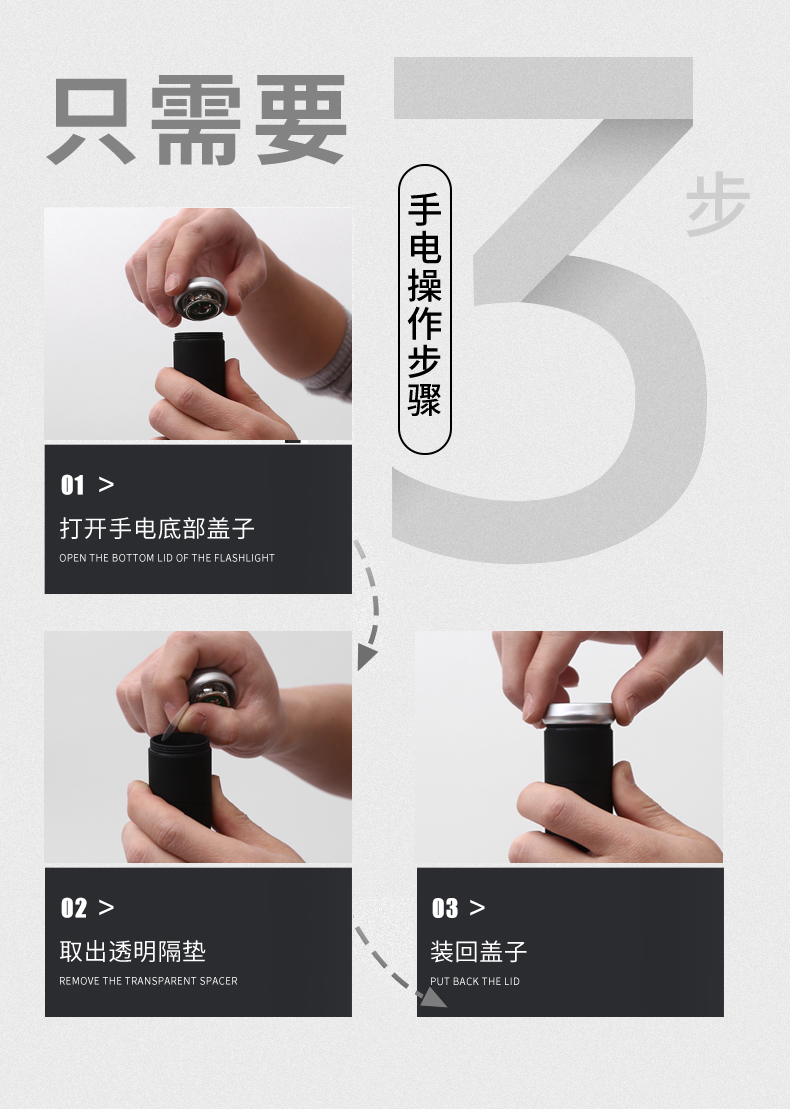 只需要 3 步

手电操作步骤

01 >
打开手电底部盖子
OPEN THE BOTTOM LID OF THE FLASHLIGHT

02 >
取出透明隔垫
REMOVE THE TRANSPARENT SPACER

03 >
装回盖子
PUT BACK THE LID