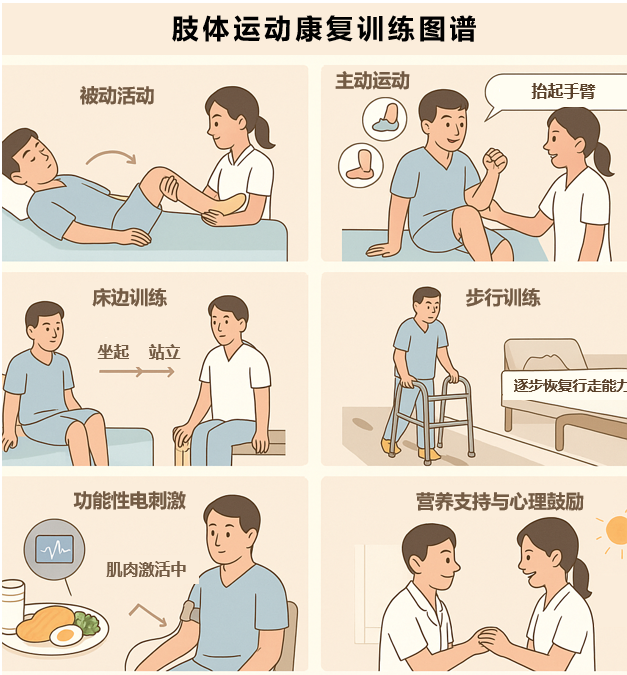 肢体运动康复训练图谱

被动活动

主动运动

抬起手臂

床边训练

坐起 站立

步行训练

逐步恢复行走能力

功能性电刺激

肌肉激活中

营养支持与心理鼓励