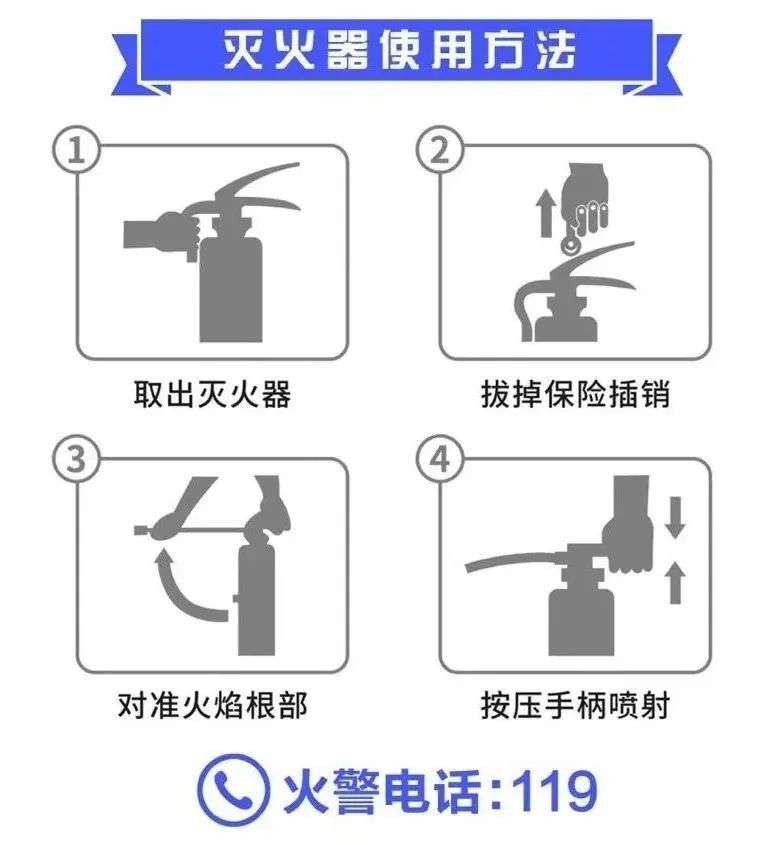 灭火器使用方法

1
取出灭火器

2
拔掉保险插销

3
对准火焰根部

4
按压手柄喷射

火警电话：119