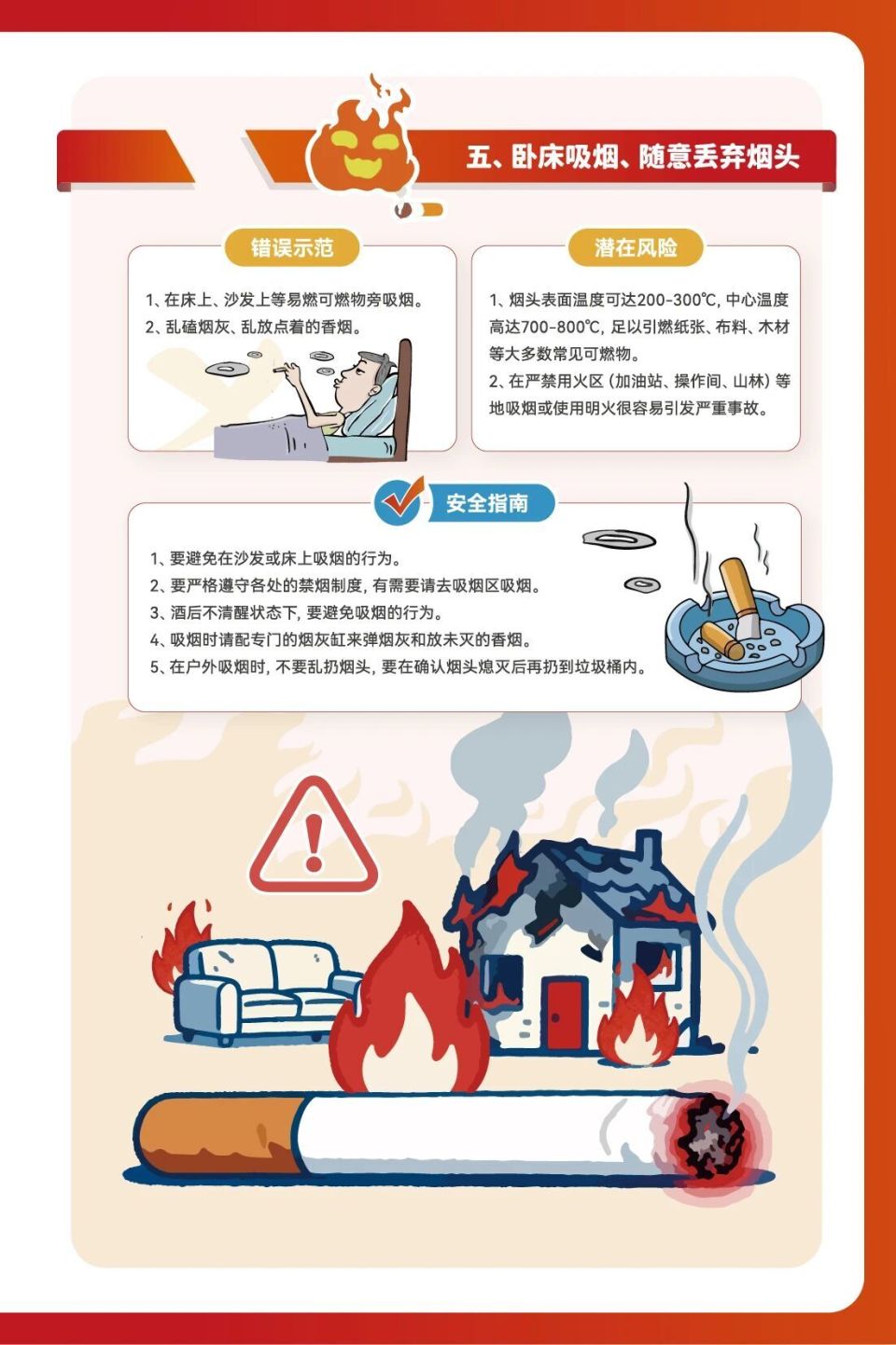 五、卧床吸烟、随意丢弃烟头

错误示范

1、在床上、沙发上等易燃可燃物旁吸烟。
2、乱磕烟灰、乱放点着的香烟。

潜在风险

1、烟头表面温度可达200-300℃，中心温度高达700-800℃，足以引燃纸张、布料、木材等大多数常见可燃物。
2、在严禁用火区（加油站、操作间、山林）等地吸烟或使用明火很容易引发严重事故。

安全指南

1、要避免在沙发或床上吸烟的行为。
2、要严格遵守各处的禁烟制度，有需要请去吸烟区吸烟。
3、酒后不清醒状态下，要避免吸烟的行为。
4、吸烟时请配专门的烟灰缸来弹烟灰和放未灭的香烟。
5、在户外吸烟时，不要乱扔烟头，要在确认烟头熄灭后再扔到垃圾桶内。