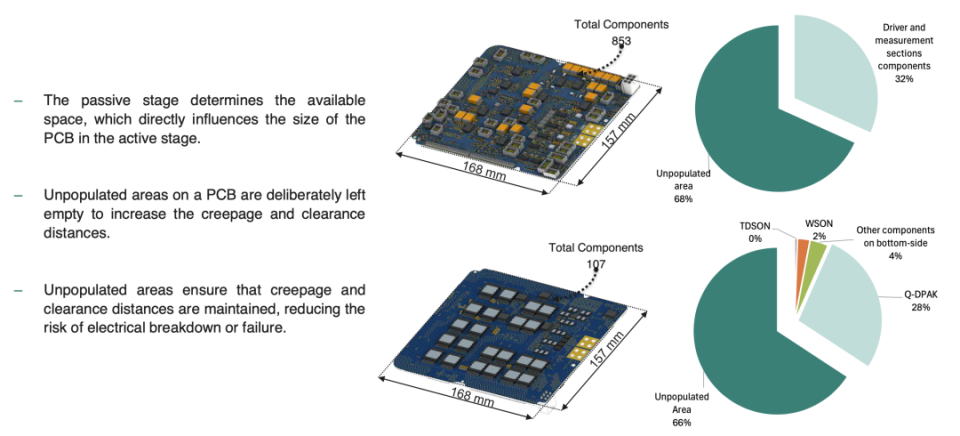 – The passive stage determines the available space, which directly influences the size of the PCB in the active stage.

– Unpopulated areas on a PCB are deliberately left empty to increase the creepage and clearance distances.

– Unpopulated areas ensure that creepage and clearance distances are maintained, reducing the risk of electrical breakdown or failure.

Total Components
853

168 mm

157 mm

Driver and measurement sections components
32%

Unpopulated area
68%

Total Components
107

168 mm

157 mm

TDSON
0%

WSON
2%

Other components on bottom-side
4%

Q-DPAK
28%

Unpopulated Area
66%