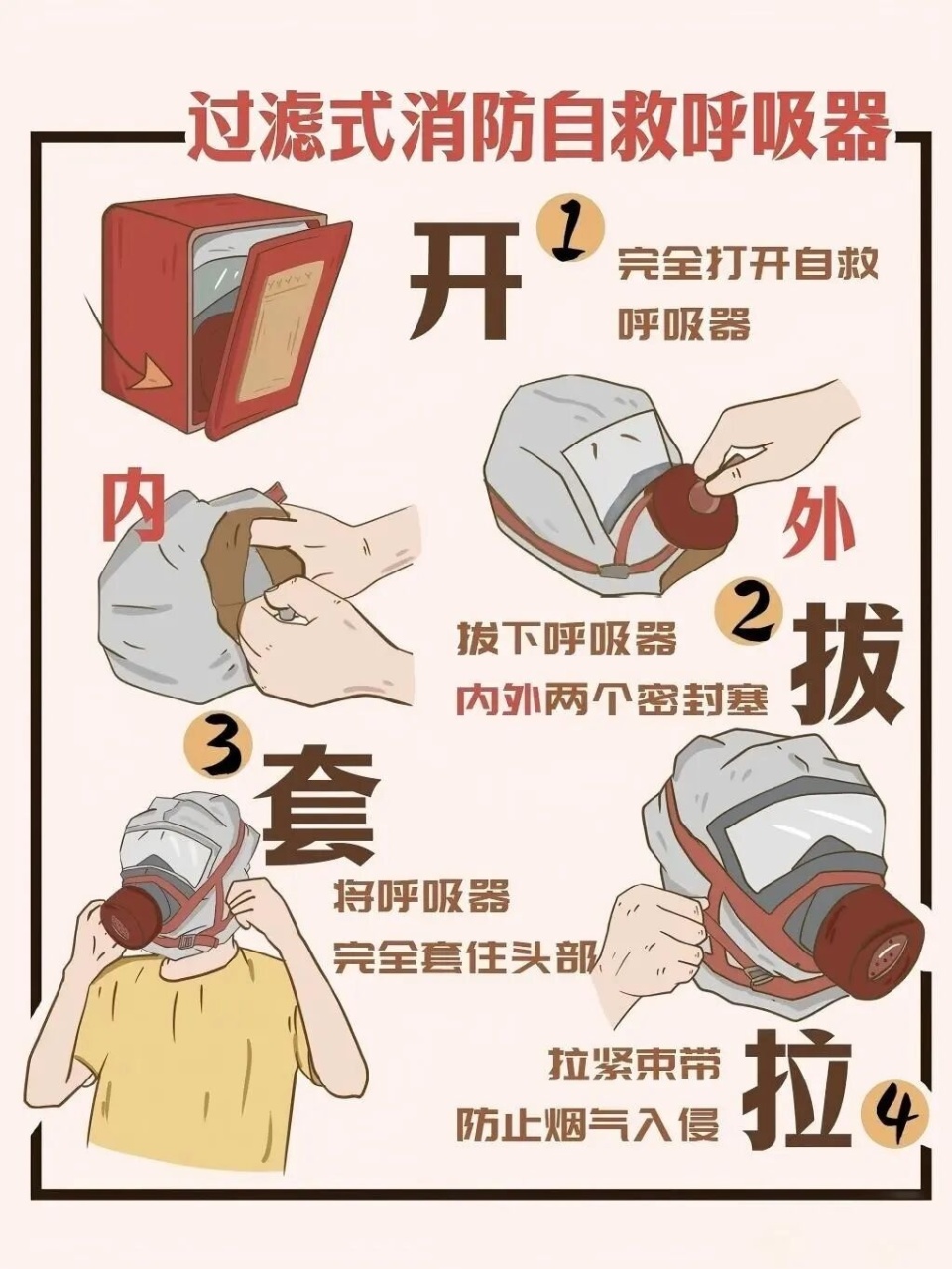 过滤式消防自救呼吸器

开 1 完全打开自救呼吸器

内

外

2 拔 拔下呼吸器 内外两个密封塞

3 套 将呼吸器 完全套住头部

拉紧束带 防止烟气入侵 拉 4