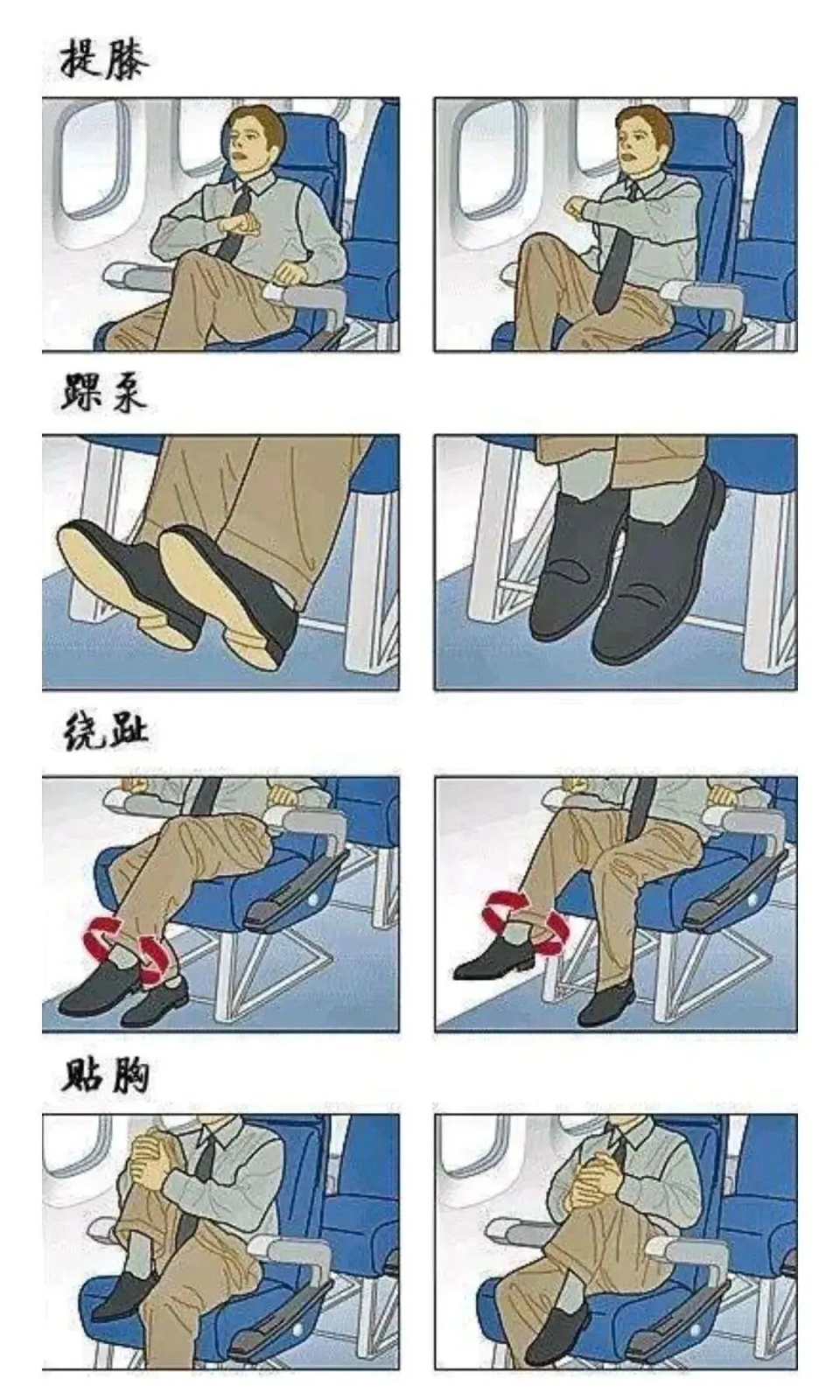 提膝

踝泵

绕趾

贴胸