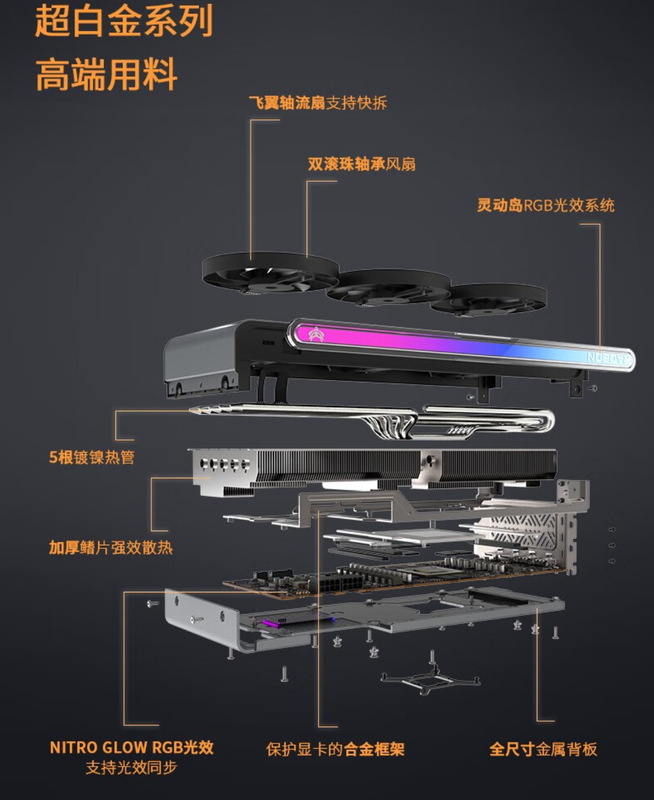 超白金系列
高端用料

飞翼轴流扇支持快拆

双滚珠轴承风扇

灵动岛RGB光效系统

5根镀镍热管

加厚鳍片强效散热

NITRO GLOW RGB光效
支持光效同步

保护显卡的合金框架

全尺寸金属背板