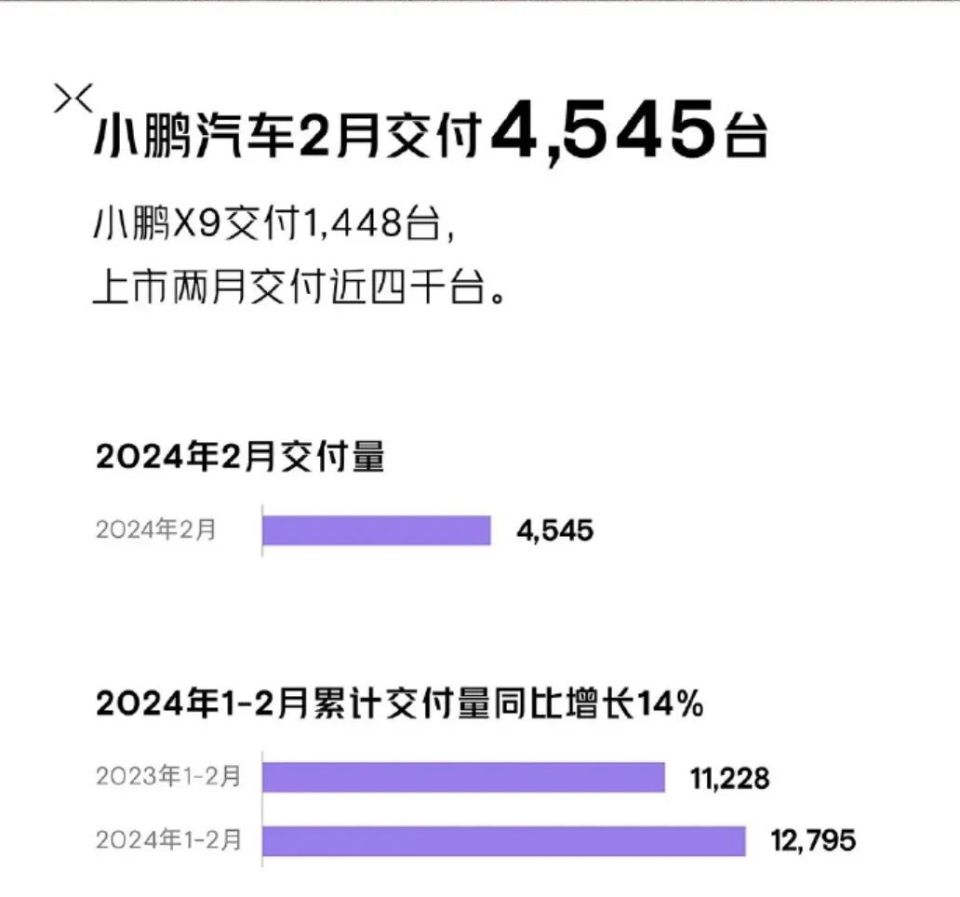 小鹏汽车2月交付4,545台

小鹏X9交付1,448台，
上市两月交付近四千台。

2024年2月交付量

2024年2月 4,545

2024年1-2月累计交付量同比增长14%

2023年1-2月 11,228

2024年1-2月 12,795