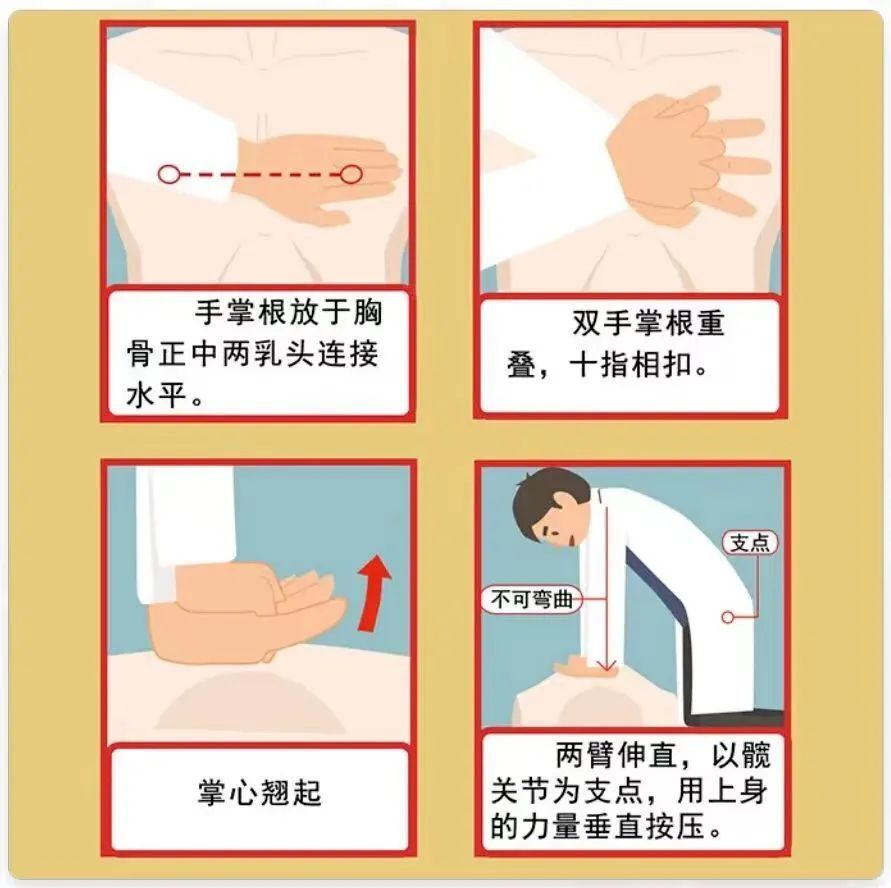 手掌根放于胸骨正中两乳头连接水平。

双手掌根重叠，十指相扣。

掌心翘起

支点

不可弯曲

两臂伸直，以髋关节为支点，用上身的力量垂直按压。