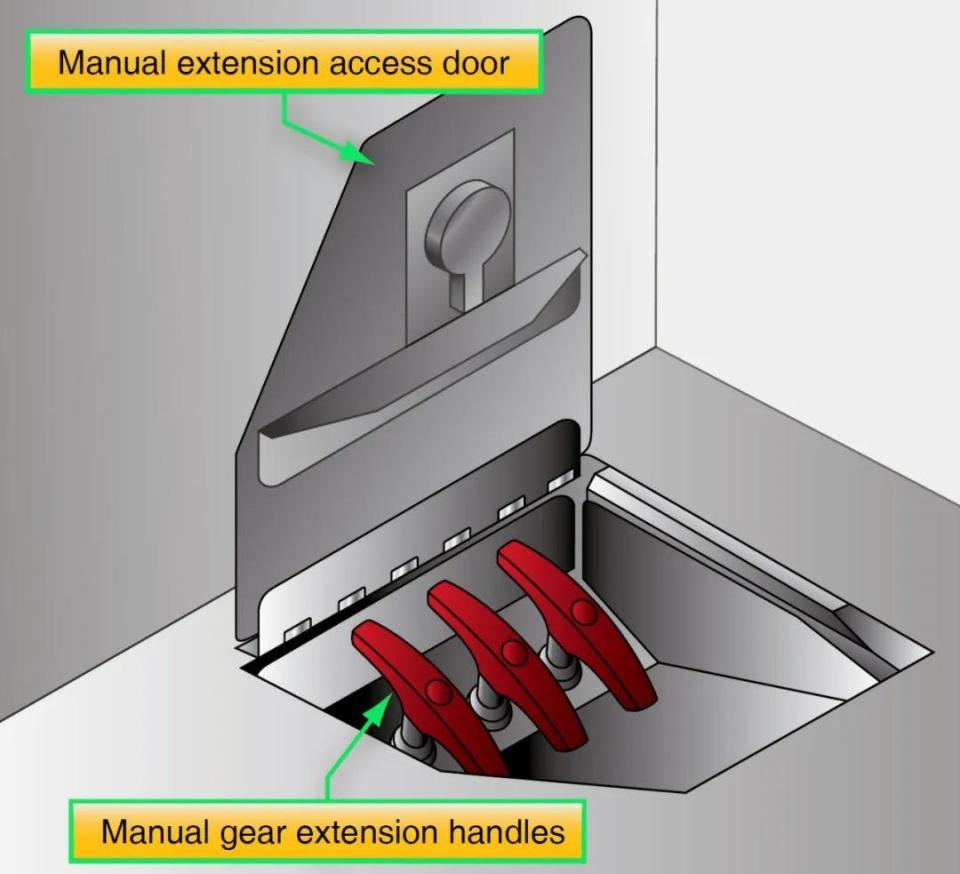 Manual extension access door

Manual gear extension handles