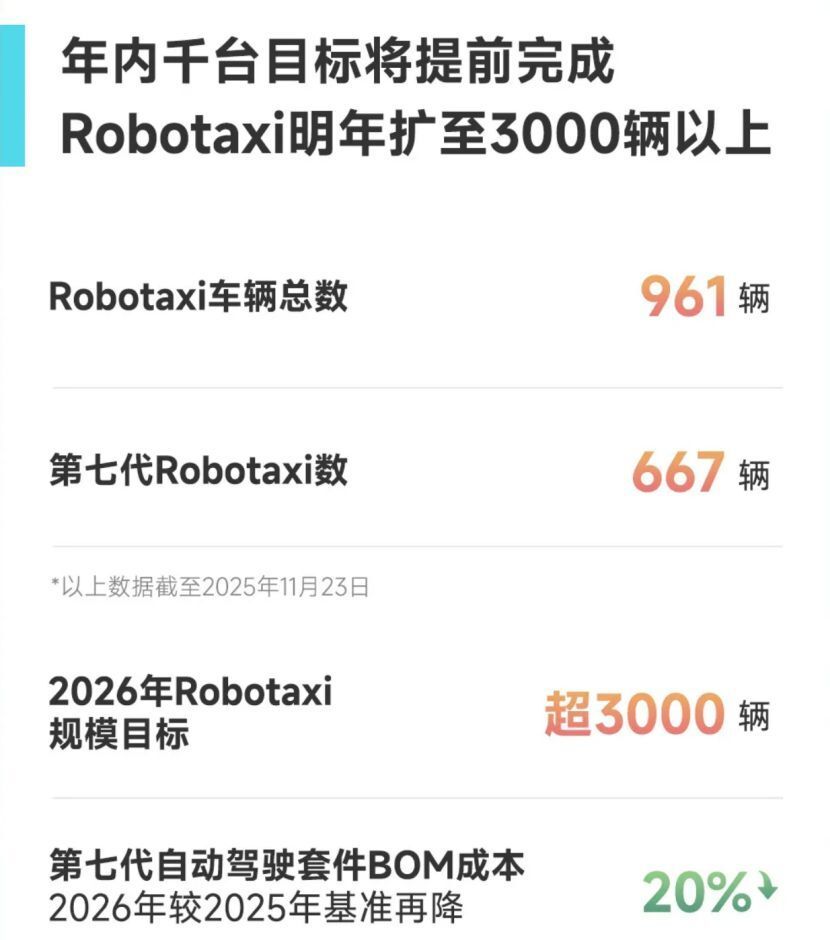 年内千台目标将提前完成
Robotaxi明年扩至3000辆以上

Robotaxi车辆总数 961 辆

第七代Robotaxi数 667 辆

*以上数据截至2025年11月23日

2026年Robotaxi规模目标 超3000 辆

第七代自动驾驶套件BOM成本
2026年较2025年基准再降 20%