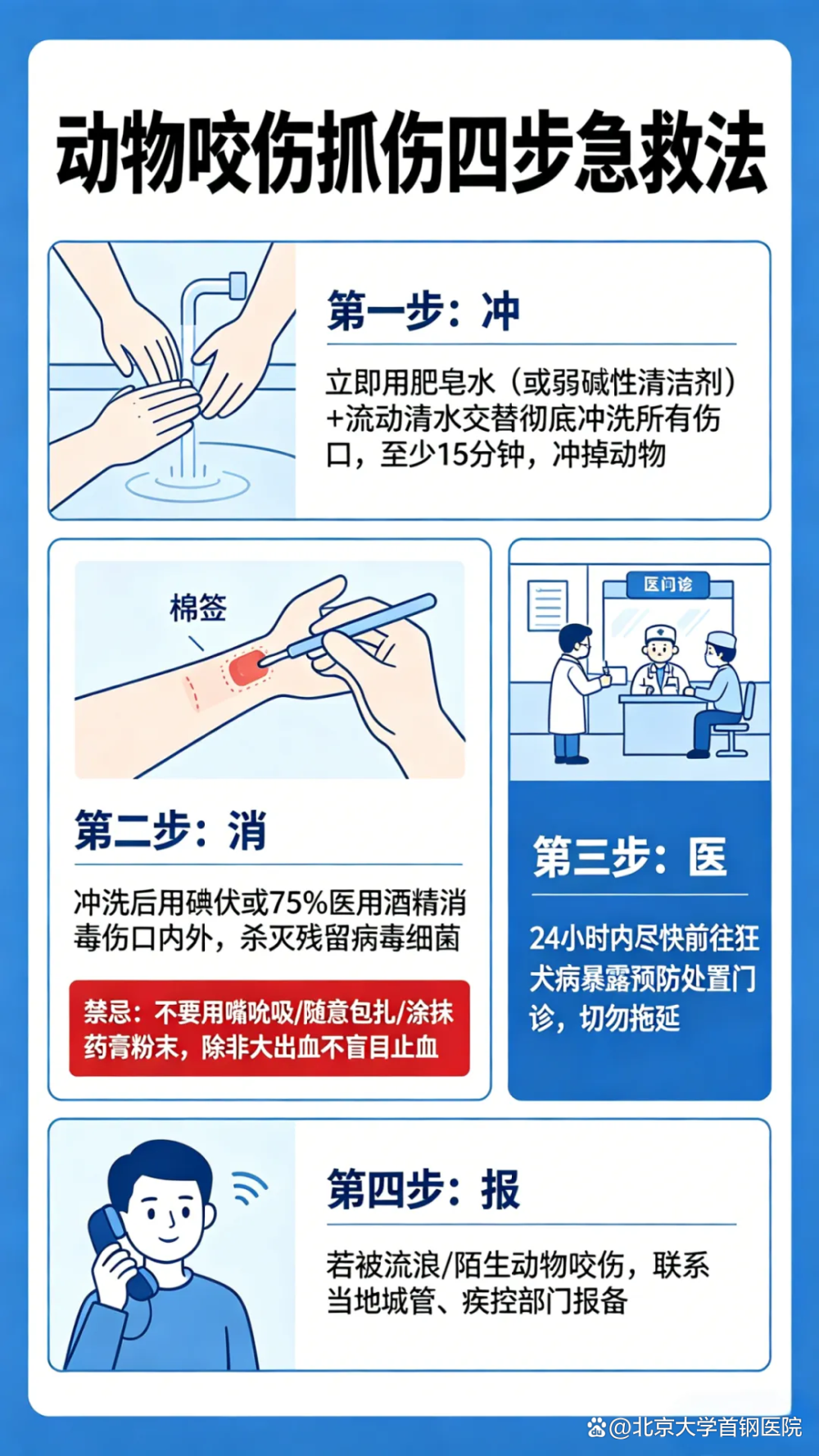 动物咬伤抓伤四步急救法

第一步：冲

立即用肥皂水（或弱碱性清洁剂）+流动清水交替彻底冲洗所有伤口，至少15分钟，冲掉动物

棉签

第二步：消

冲洗后用碘伏或75%医用酒精消毒伤口内外，杀灭残留病毒细菌

禁忌：不要用嘴吮吸/随意包扎/涂抹药膏粉末，除非大出血不盲目止血

医问诊

第三步：医

24小时内尽快前往狂犬病暴露预防处置门诊，切勿拖延

第四步：报

若被流浪/陌生动物咬伤，联系当地城管、疾控部门报备

@北京大学首钢医院