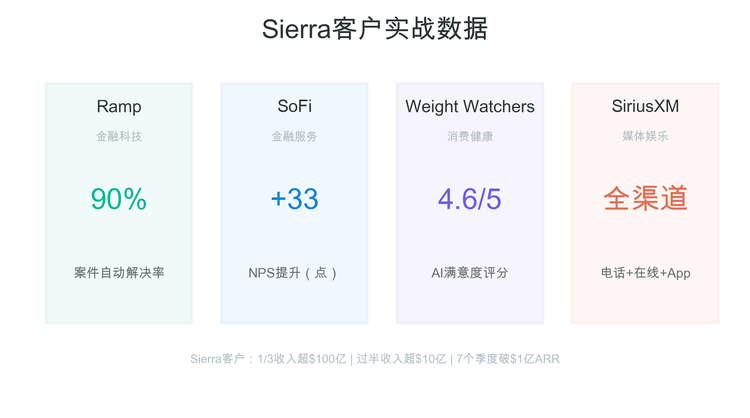 Sierra客户实战数据

Ramp
金融科技
90%
案件自动解决率

SoFi
金融服务
+33
NPS提升（点）

Weight Watchers
消费健康
4.6/5
AI满意度评分

SiriusXM
媒体娱乐
全渠道
电话+在线+App

Sierra客户：1/3收入超$100亿 | 过半收入超$10亿 | 7个季度破$1亿ARR