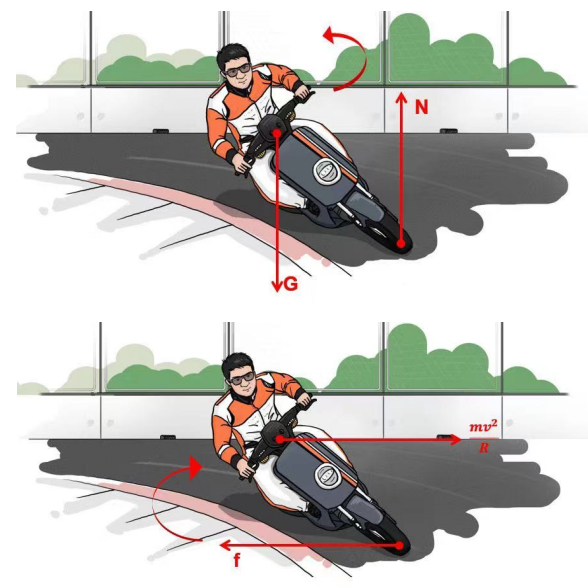 N

G

$\frac{mv^2}{R}$

f