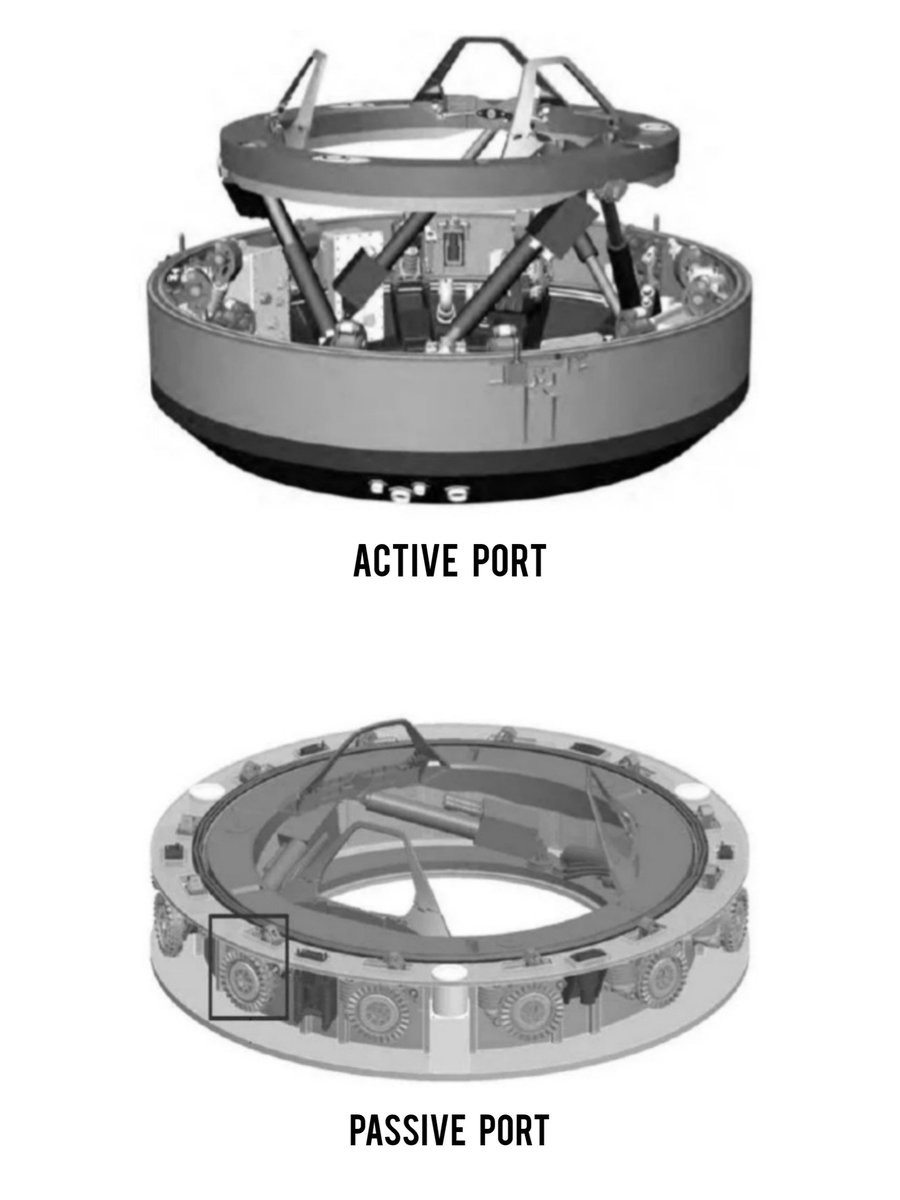 ACTIVE PORT

PASSIVE PORT