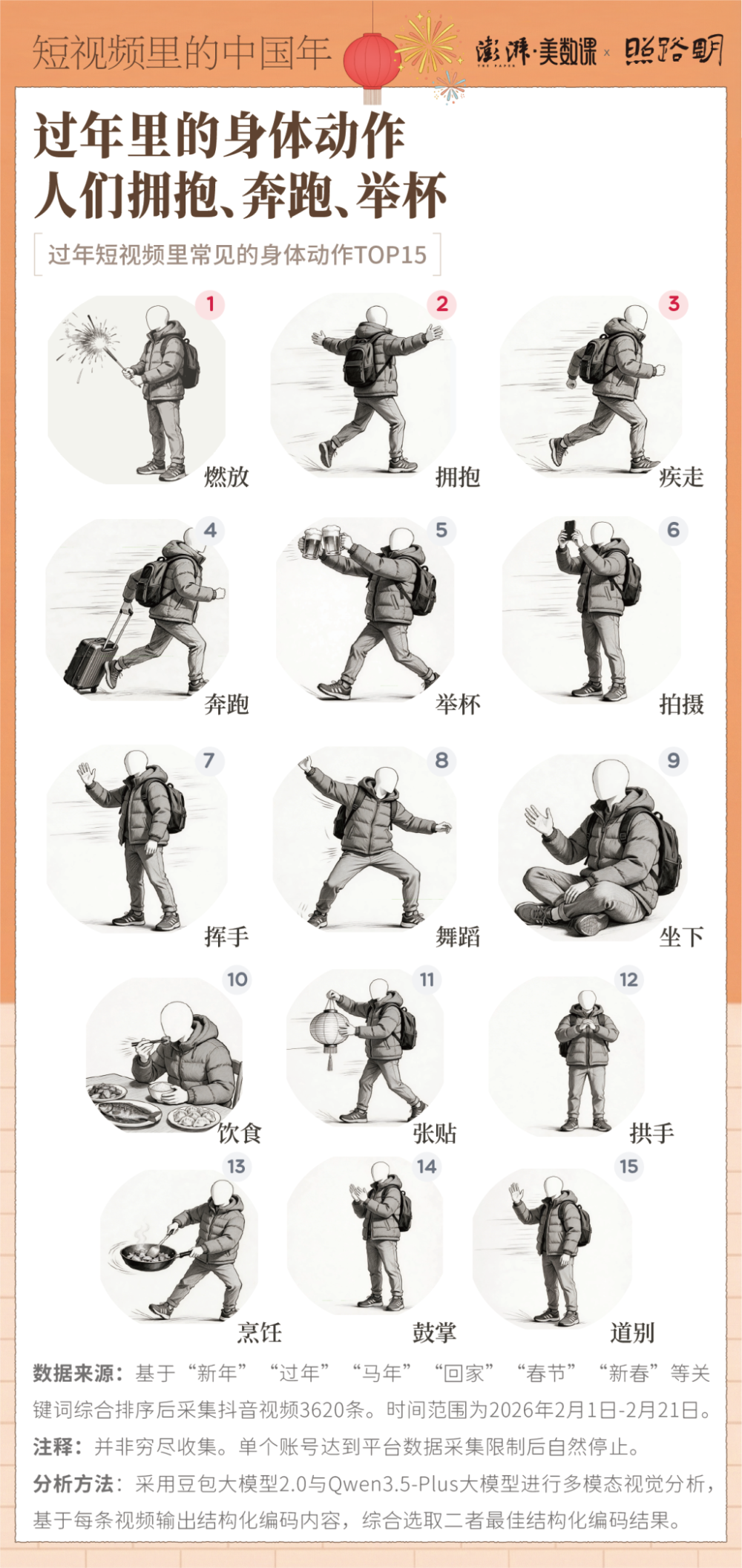 短视频里的中国年

澎湃·美数课 × 照路明

过年里的身体动作
人们拥抱、奔跑、举杯

过年短视频里常见的身体动作TOP15

1 燃放
2 拥抱
3 疾走
4 奔跑
5 举杯
6 拍摄
7 挥手
8 舞蹈
9 坐下
10 饮食
11 张贴
12 拱手
13 烹饪
14 鼓掌
15 道别

数据来源：基于“新年”“过年”“马年”“回家”“春节”“新春”等关键词综合排序后采集抖音视频3620条。时间范围为2026年2月1日-2月21日。

注释：并非穷尽收集。单个账号达到平台数据采集限制后自然停止。

分析方法：采用豆包大模型2.0与Qwen3.5-Plus大模型进行多模态视觉分析，基于每条视频输出结构化编码内容，综合选取二者最佳结构化编码结果。