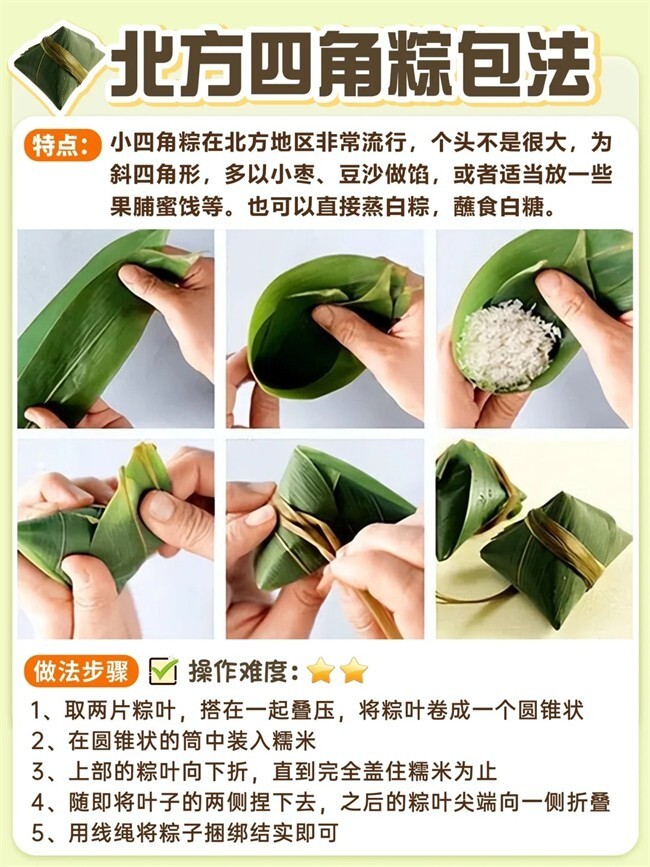 北方四角粽包法

特点：小四角粽在北方地区非常流行，个头不是很大，为斜四角形，多以小枣、豆沙做馅，或者适当放一些果脯蜜饯等。也可以直接蒸白粽，蘸食白糖。

做法步骤 操作难度：

1、取两片粽叶，搭在一起叠压，将粽叶卷成一个圆锥状
2、在圆锥状的筒中装入糯米
3、上部的粽叶向下折，直到完全盖住糯米为止
4、随即将叶子的两侧捏下去，之后的粽叶尖端向一侧折叠
5、用线绳将粽子捆绑结实即可