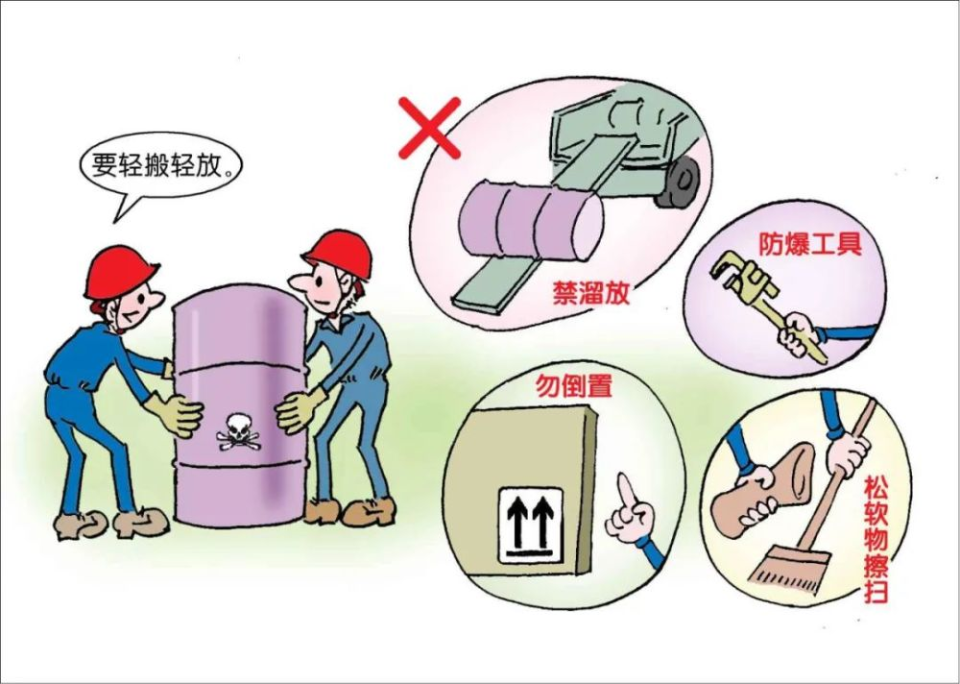 要轻搬轻放。

禁溜放

防爆工具

勿倒置

松软物擦扫