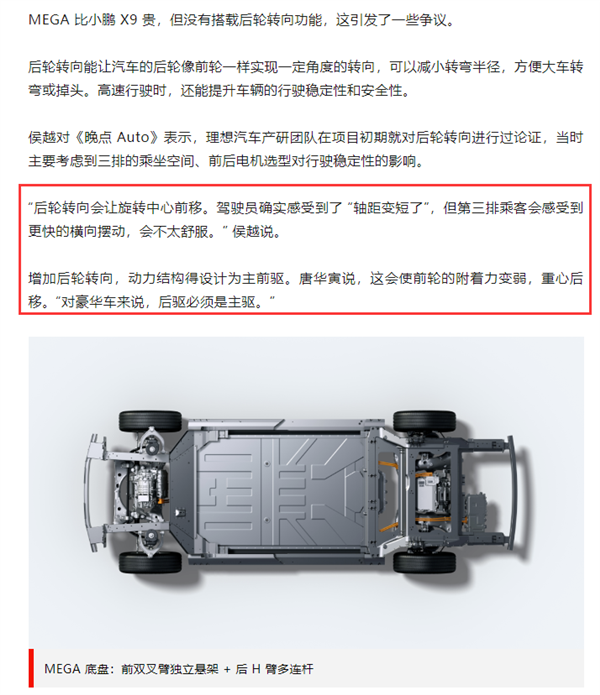 MEGA 比小鹏 X9 贵，但没有搭载后轮转向功能，这引发了一些争议。

后轮转向能让汽车的后轮像前轮一样实现一定角度的转向，可以减小转弯半径，方便大车转弯或掉头。高速行驶时，还能提升车辆的行驶稳定性和安全性。

侯越对《晚点 Auto》表示，理想汽车产研团队在项目初期就对后轮转向进行过论证，当时主要考虑到三排的乘坐空间、前后电机选型对行驶稳定性的影响。

“后轮转向会让旋转中心前移。驾驶员确实感受到了 “轴距变短了”，但第三排乘客会感受到更快的横向摆动，会不太舒服。” 侯越说。

增加后轮转向，动力结构得设计为主前驱。唐华寅说，这会使前轮的附着力变弱，重心后移。“对豪华车来说，后驱必须是主驱。”

MEGA 底盘：前双叉臂独立悬架 + 后 H 臂多连杆