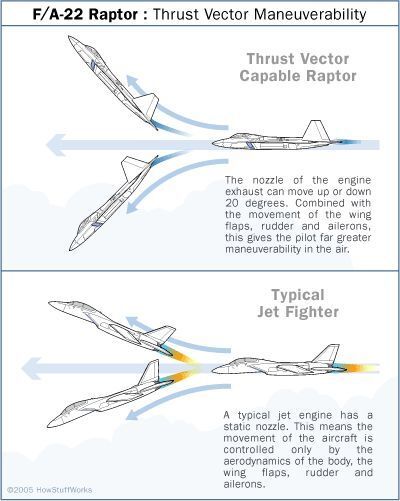 F/A-22 Raptor : Thrust Vector Maneuverability

Thrust Vector Capable Raptor

The nozzle of the engine exhaust can move up or down 20 degrees. Combined with the movement of the wing flaps, rudder and ailerons, this gives the pilot far greater maneuverability in the air.

Typical Jet Fighter

A typical jet engine has a static nozzle. This means the movement of the aircraft is controlled only by the aerodynamics of the body, the wing flaps, rudder and ailerons.

©2005 HowStuffWorks