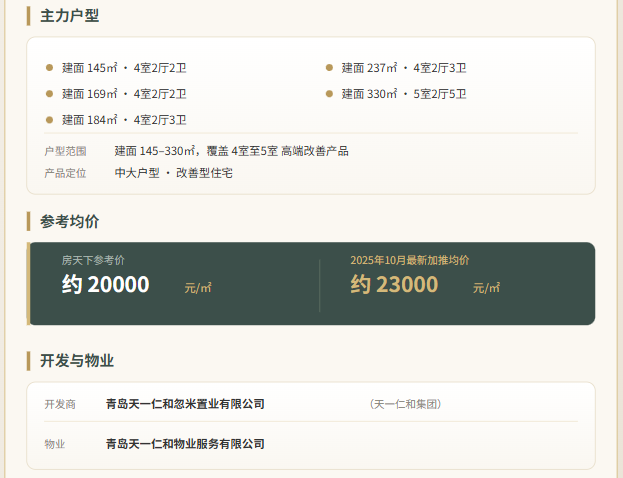 主力户型

• 建面145㎡ · 4室2厅2卫
• 建面169㎡ · 4室2厅2卫
• 建面184㎡ · 4室2厅3卫

• 建面237㎡ · 4室2厅3卫
• 建面330㎡ · 5室2厅5卫

户型范围 建面145–330㎡，覆盖4室至5室 高端改善产品
产品定位 中大户型 · 改善型住宅

参考均价

房天下参考价
约20000 元/㎡

2025年10月最新加推均价
约23000 元/㎡

开发与物业

开发商 青岛天一仁和忽米置业有限公司 （天一仁和集团）

物业 青岛天一仁和物业服务有限公司