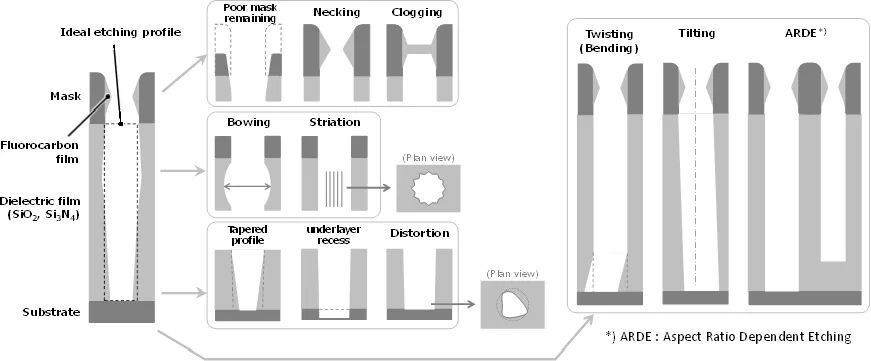 Ideal etching profile

Mask

Fluorocarbon film

Dielectric film ($SiO_2$, $Si_3N_4$)

Substrate

Poor mask remaining

Necking

Clogging

Bowing

Striation

(Plan view)

Tapered profile

underlayer recess

Distortion

(Plan view)

Twisting (Bending)

Tilting

ARDE *)

*) ARDE : Aspect Ratio Dependent Etching